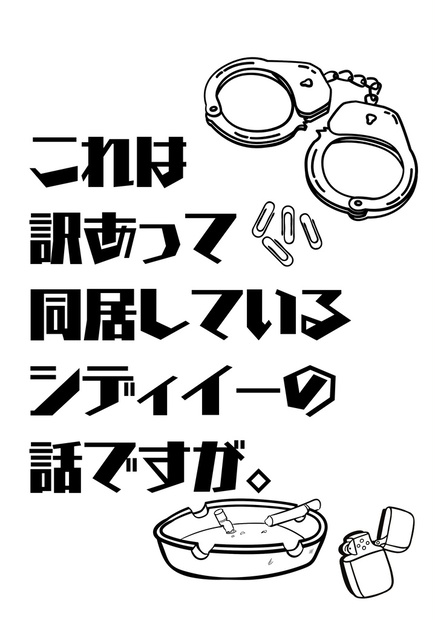 これは
訳あって
同居している
シディイーの
話ですが。