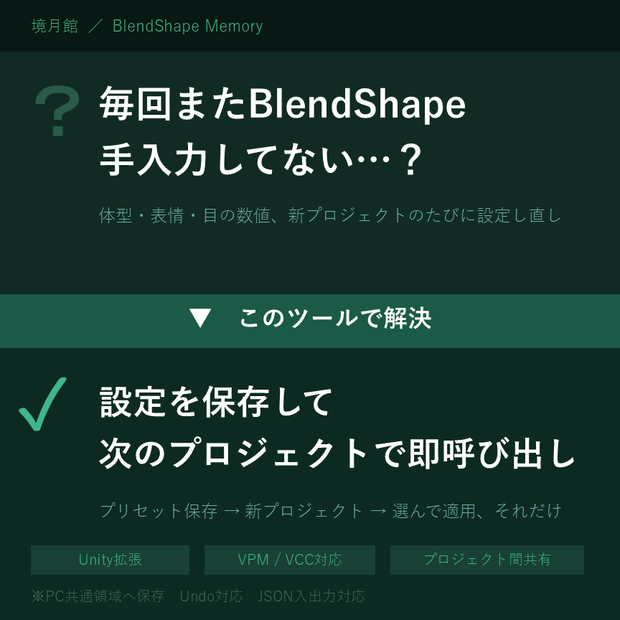 境月館 ／ BlendShape Memory

?

毎回またBlendShape
手入力してない…？

体型・表情・目の数値、新プロジェクトのたびに設定し直し

▼ このツールで解決

✓

設定を保存して
次のプロジェクトで即呼び出し

プリセット保存 → 新プロジェクト → 選んで適用、それだけ

Unity拡張

VPM / VCC対応

プロジェクト間共有

※PC共通領域へ保存 Undo対応 JSON入出力対応