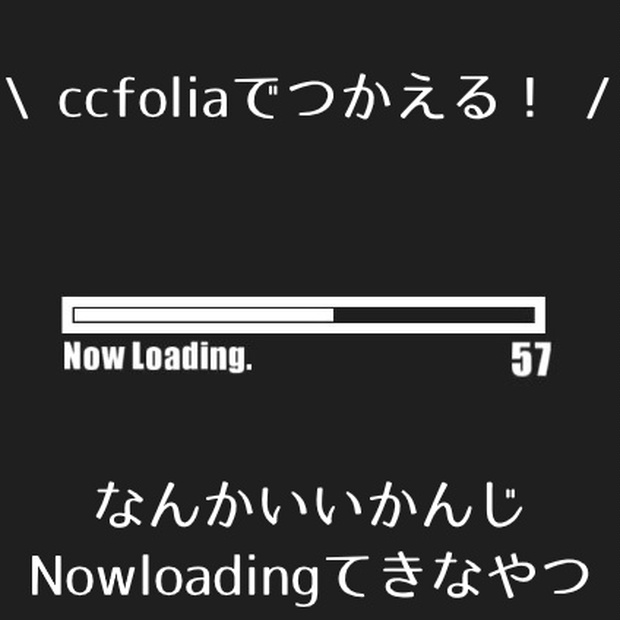 \ ccfoliaでつかえる！ /

Now Loading.

57

なんかいいかんじ
Nowloadingてきなやつ