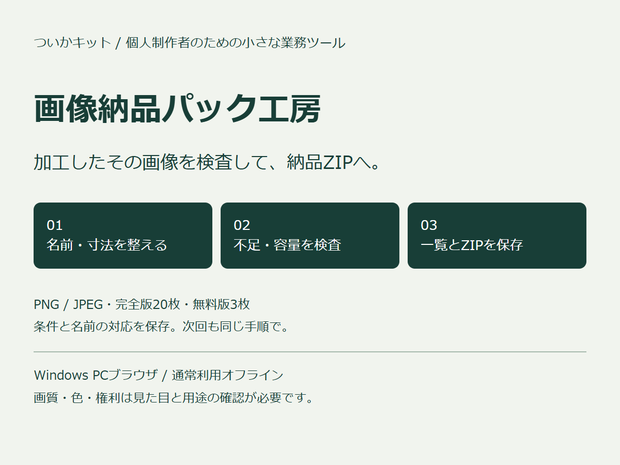 ついかキット / 個人制作者のための小さな業務ツール

画像納品パック工房

加工したその画像を検査して、納品ZIPへ。

01
名前・寸法を整える

02
不足・容量を検査

03
一覧とZIPを保存

PNG / JPEG・完全版20枚・無料版3枚
条件と名前の対応を保存。次回も同じ手順で。

Windows PCブラウザ / 通常利用オフライン
画質・色・権利は見た目と用途の確認が必要です。