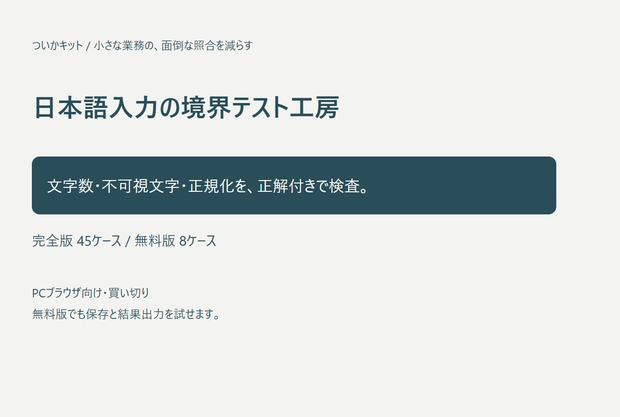 ついかキット / 小さな業務の、面倒な照合を減らす

日本語入力の境界テスト工房

文字数・不可視文字・正規化を、正解付きで検査。

完全版 45ケース / 無料版 8ケース

PCブラウザ向け・買い切り
無料版でも保存と結果出力を試せます。