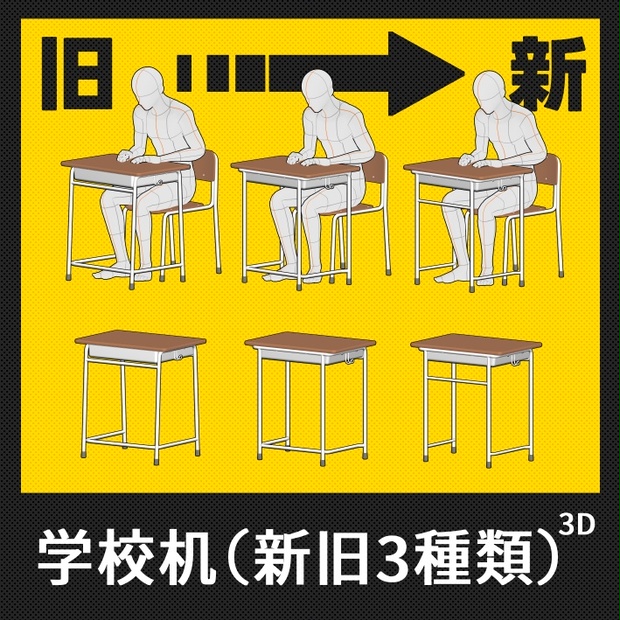 旧

新

学校机（新旧3種類）

3D