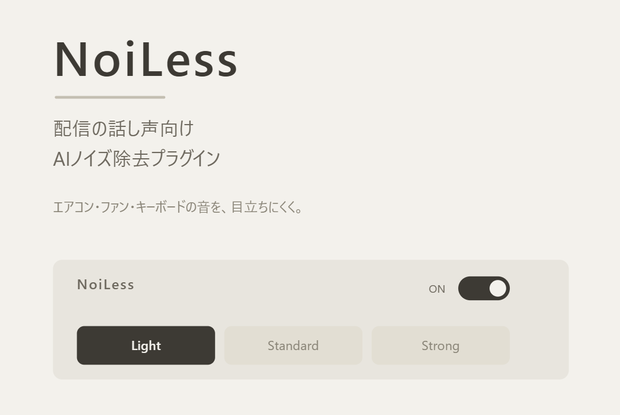 NoiLess

配信の話し声向け
AIノイズ除去プラグイン

エアコン・ファン・キーボードの音を、目立ちにくく。

NoiLess

ON

Light

Standard

Strong