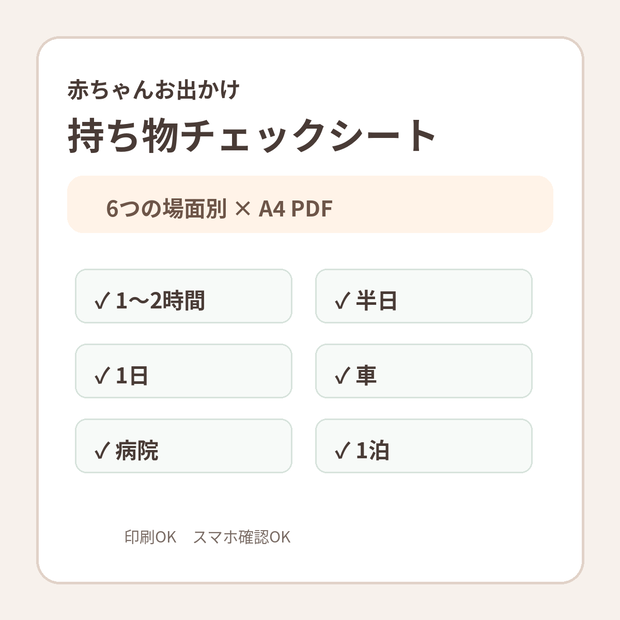 赤ちゃんお出かけ
持ち物チェックシート

6つの場面別 × A4 PDF

✓ 1〜2時間
✓ 半日
✓ 1日
✓ 車
✓ 病院
✓ 1泊

印刷OK　スマホ確認OK