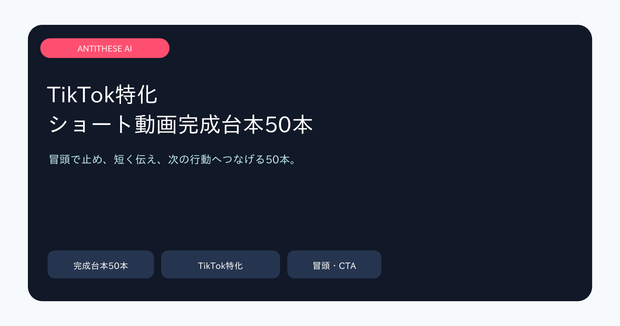 ANTITHESE AI

TikTok特化
ショート動画完成台本50本

冒頭で止め、短く伝え、次の行動へつなげる50本。

完成台本50本

TikTok特化

冒頭・CTA