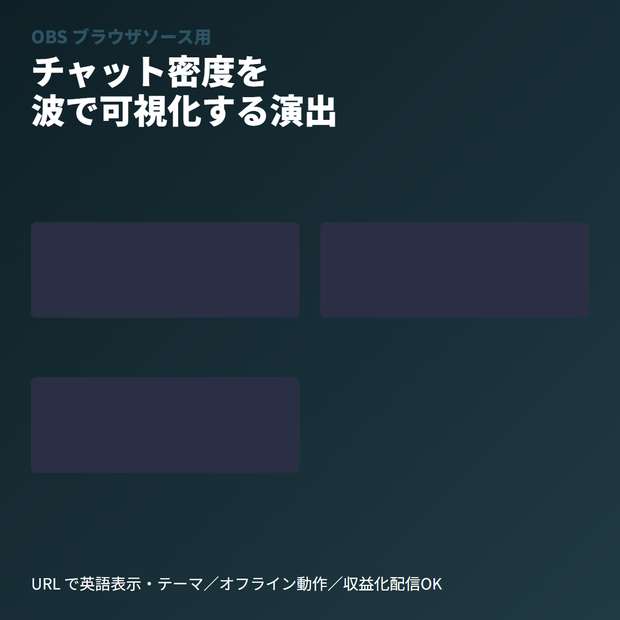 OBS ブラウザソース用
チャット密度を
波で可視化する演出

URL で英語表示・テーマ／オフライン動作／収益化配信OK