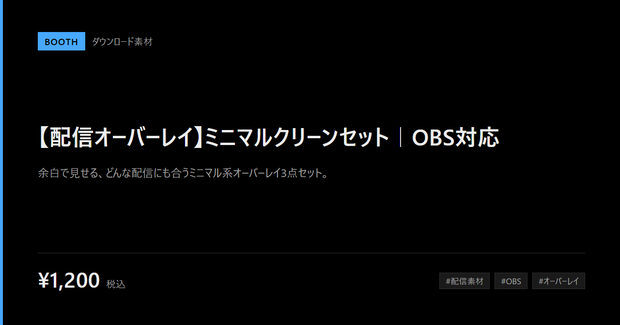 BOOTH ダウンロード素材

【配信オーバーレイ】ミニマルクリーンセット｜OBS対応

余白で見せる、どんな配信にも合うミニマル系オーバーレイ3点セット。

¥1,200 税込

#配信素材 #OBS #オーバーレイ