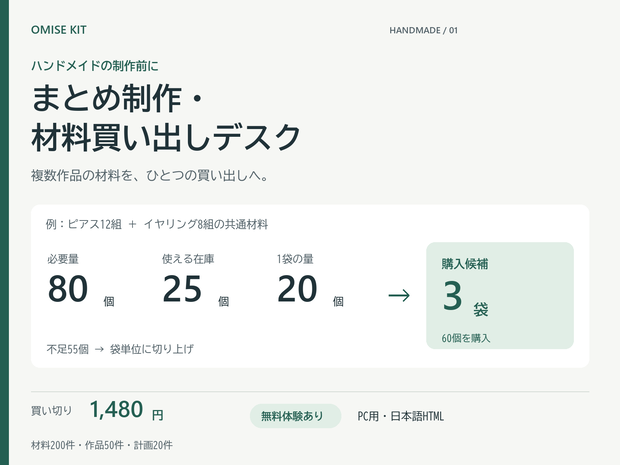 OMISE KIT

HANDMADE / 01

ハンドメイドの制作前に

まとめ制作・
材料買い出しデスク

複数作品の材料を、ひとつの買い出しへ。

例：ピアス12組 ＋ イヤリング8組の共通材料

必要量
80 個

使える在庫
25 個

1袋の量
20 個

→

購入候補
3 袋
60個を購入

不足55個 → 袋単位に切り上げ

買い切り 1,480 円

無料体験あり

PC用・日本語HTML

材料200件・作品50件・計画20件