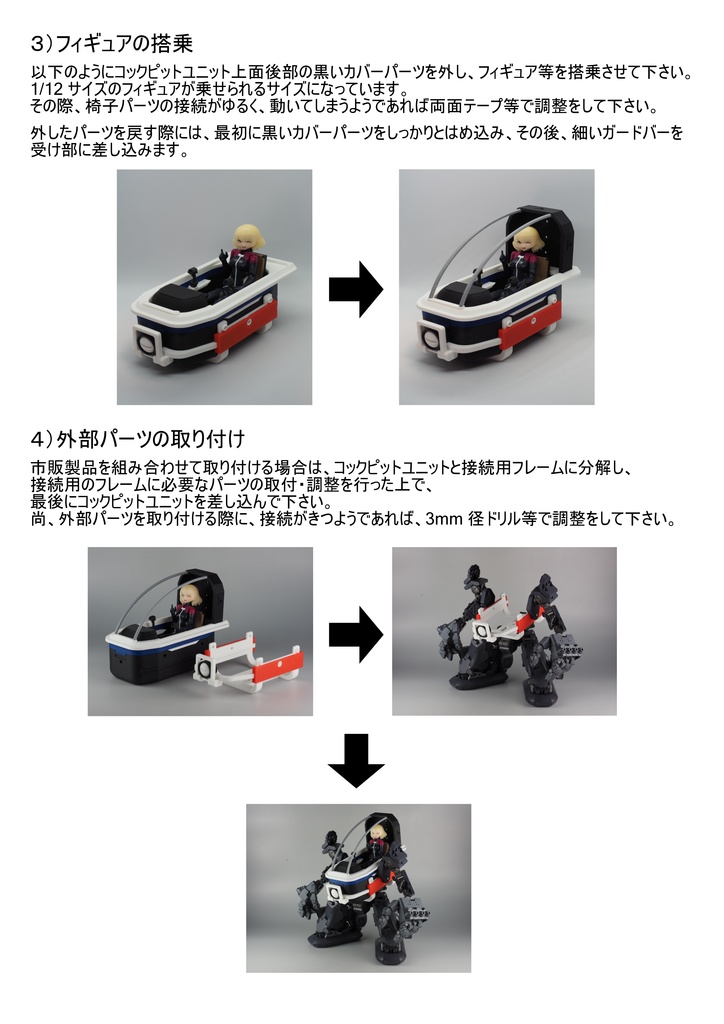 3）フィギュアの搭乗

以下のようにコックピットユニット上面後部の黒いカバーパーツを外し、フィギュア等を搭乗させて下さい。
1/12 サイズのフィギュアが乗せられるサイズになっています。
その際、椅子パーツの接続がゆるく、動いてしまうようであれば両面テープ等で調整をして下さい。

外したパーツを戻す際には、最初に黒いカバーパーツをしっかりとはめ込み、その後、細いガードバーを受け部に差し込みます。

4）外部パーツの取り付け

市販製品を組み合わせて取り付ける場合は、コックピットユニットと接続用フレームに分解し、
接続用のフレームに必要なパーツの取付・調整を行った上で、
最後にコックピットユニットを差し込んで下さい。
尚、外部パーツを取り付ける際に、接続がきつようであれば、3mm 径ドリル等で調整をして下さい。