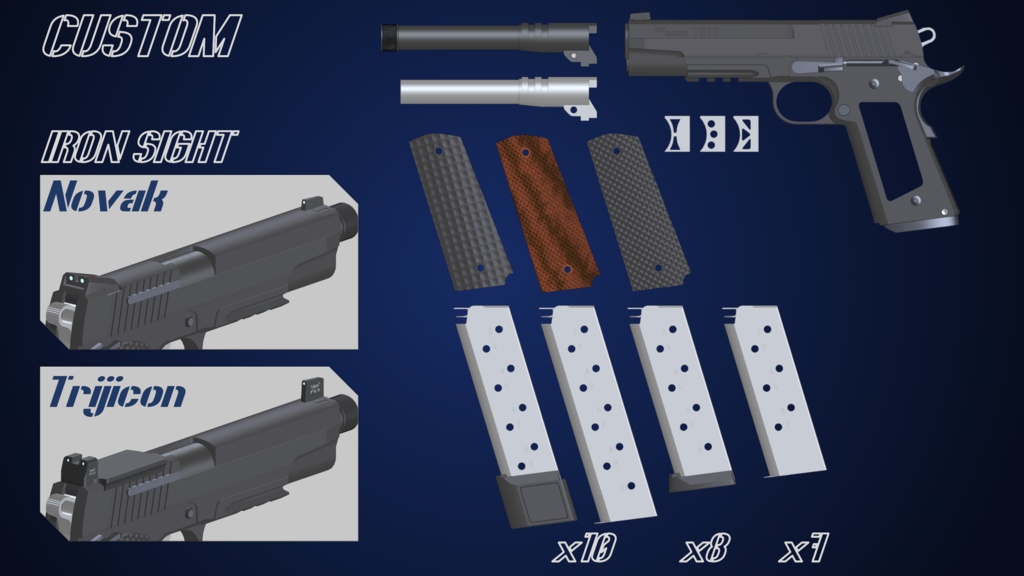 CUSTOM

IRON SIGHT

Novak

Trijicon

x10

x8

x7