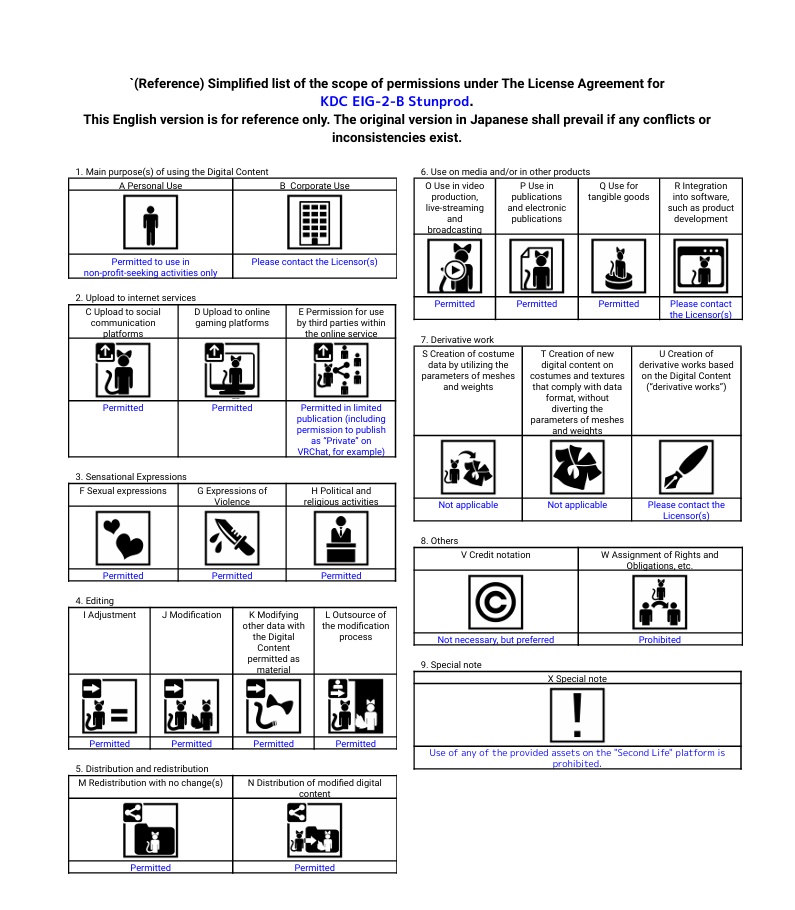 `(Reference) Simplified list of the scope of permissions under The License Agreement for KDC EIG-2-B Stunprod.
This English version is for reference only. The original version in Japanese shall prevail if any conflicts or inconsistencies exist.

1. Main purpose(s) of using the Digital Content

| A Personal Use | B Corporate Use |
|---|---|
| Permitted to use in non-profit-seeking activities only | Please contact the Licensor(s) |

2. Upload to internet services

| C Upload to social communication platforms | D Upload to online gaming platforms | E Permission for use by third parties within the online service |
|---|---|---|
| Permitted | Permitted | Permitted in limited publication (including permission to publish as "Private" on VRChat, for example) |

3. Sensational Expressions

| F Sexual expressions | G Expressions of Violence | H Political and religious activities |
|---|---|---|
| Permitted | Permitted | Permitted |

4. Editing

| I Adjustment | J Modification | K Modifying other data with the Digital Content permitted as material | L Outsource of the modification process |
|---|---|---|---|
| Permitted | Permitted | Permitted | Permitted |

5. Distribution and redistribution

| M Redistribution with no change(s) | N Distribution of modified digital content |
|---|---|
| Permitted | Permitted |

6. Use on media and/or in other products

| O Use in video production, live-streaming and broadcasting | P Use in publications and electronic publications | Q Use for tangible goods | R Integration into software, such as product development |
|---|---|---|---|
| Permitted | Permitted | Permitted | Please contact the Licensor(s) |

7. Derivative work

| S Creation of costume data by utilizing the parameters of meshes and weights | T Creation of new digital content on costumes and textures that comply with data format, without diverting the parameters of meshes and weights | U Creation of derivative works based on the Digital Content ("derivative works") |
|---|---|---|
| Not applicable | Not applicable | Please contact the Licensor(s) |

8. Others

| V Credit notation | W Assignment of Rights and Obligations, etc. |
|---|---|
| Not necessary, but preferred | Prohibited |

9. Special note

| X Special note |
|---|
| Use of any of the provided assets on the "Second Life" platform is prohibited. |