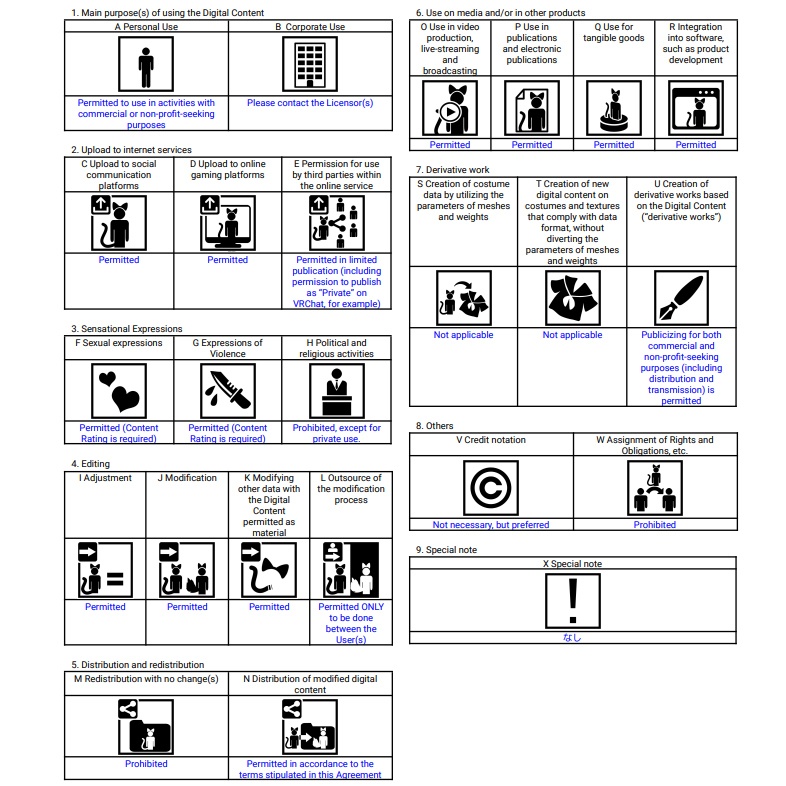 1. Main purpose(s) of using the Digital Content

| A Personal Use | B Corporate Use |
|---|---|
| Permitted to use in activities with commercial or non-profit-seeking purposes | Please contact the Licensor(s) |

2. Upload to internet services

| C Upload to social communication platforms | D Upload to online gaming platforms | E Permission for use by third parties within the online service |
|---|---|---|
| Permitted | Permitted | Permitted in limited publication (including permission to publish as "Private" on VRChat, for example) |

3. Sensational Expressions

| F Sexual expressions | G Expressions of Violence | H Political and religious activities |
|---|---|---|
| Permitted (Content Rating is required) | Permitted (Content Rating is required) | Prohibited, except for private use. |

4. Editing

| I Adjustment | J Modification | K Modifying other data with the Digital Content permitted as material | L Outsource of the modification process |
|---|---|---|---|
| Permitted | Permitted | Permitted | Permitted ONLY to be done between the User(s) |

5. Distribution and redistribution

| M Redistribution with no change(s) | N Distribution of modified digital content |
|---|---|
| Prohibited | Permitted in accordance to the terms stipulated in this Agreement |

6. Use on media and/or in other products

| O Use in video production, live-streaming and broadcasting | P Use in publications and electronic publications | Q Use for tangible goods | R Integration into software, such as product development |
|---|---|---|---|
| Permitted | Permitted | Permitted | Permitted |

7. Derivative work

| S Creation of costume data by utilizing the parameters of meshes and weights | T Creation of new digital content on costumes and textures that comply with data format, without diverting the parameters of meshes and weights | U Creation of derivative works based on the Digital Content ("derivative works") |
|---|---|---|
| Not applicable | Not applicable | Publicizing for both commercial and non-profit-seeking purposes (including distribution and transmission) is permitted |

8. Others

| V Credit notation | W Assignment of Rights and Obligations, etc. |
|---|---|
| Not necessary, but preferred | Prohibited |

9. Special note

| X Special note |
|---|
| なし |