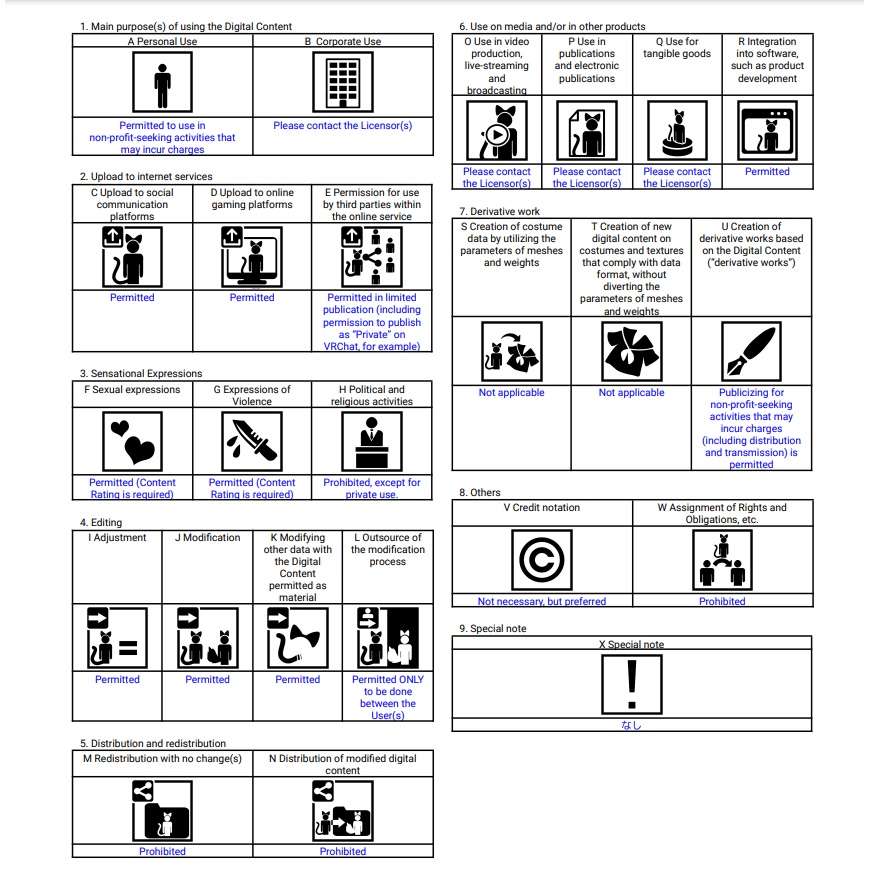 1. Main purpose(s) of using the Digital Content

| A Personal Use | B Corporate Use |
|---|---|
| Permitted to use in non-profit-seeking activities that may incur charges | Please contact the Licensor(s) |

2. Upload to internet services

| C Upload to social communication platforms | D Upload to online gaming platforms | E Permission for use by third parties within the online service |
|---|---|---|
| Permitted | Permitted | Permitted in limited publication (including permission to publish as "Private" on VRChat, for example) |

3. Sensational Expressions

| F Sexual expressions | G Expressions of Violence | H Political and religious activities |
|---|---|---|
| Permitted (Content Rating is required) | Permitted (Content Rating is required) | Prohibited, except for private use. |

4. Editing

| I Adjustment | J Modification | K Modifying other data with the Digital Content permitted as material | L Outsource of the modification process |
|---|---|---|---|
| Permitted | Permitted | Permitted | Permitted ONLY to be done between the User(s) |

5. Distribution and redistribution

| M Redistribution with no change(s) | N Distribution of modified digital content |
|---|---|
| Prohibited | Prohibited |

6. Use on media and/or in other products

| O Use in video production, live-streaming and broadcasting | P Use in publications and electronic publications | Q Use for tangible goods | R Integration into software, such as product development |
|---|---|---|---|
| Please contact the Licensor(s) | Please contact the Licensor(s) | Please contact the Licensor(s) | Permitted |

7. Derivative work

| S Creation of costume data by utilizing the parameters of meshes and weights | T Creation of new digital content on costumes and textures that comply with data format, without diverting the parameters of meshes and weights | U Creation of derivative works based on the Digital Content ("derivative works") |
|---|---|---|
| Not applicable | Not applicable | Publicizing for non-profit-seeking activities that may incur charges (including distribution and transmission) is permitted |

8. Others

| V Credit notation | W Assignment of Rights and Obligations, etc. |
|---|---|
| Not necessary, but preferred | Prohibited |

9. Special note

| X Special note |
|---|
| なし |