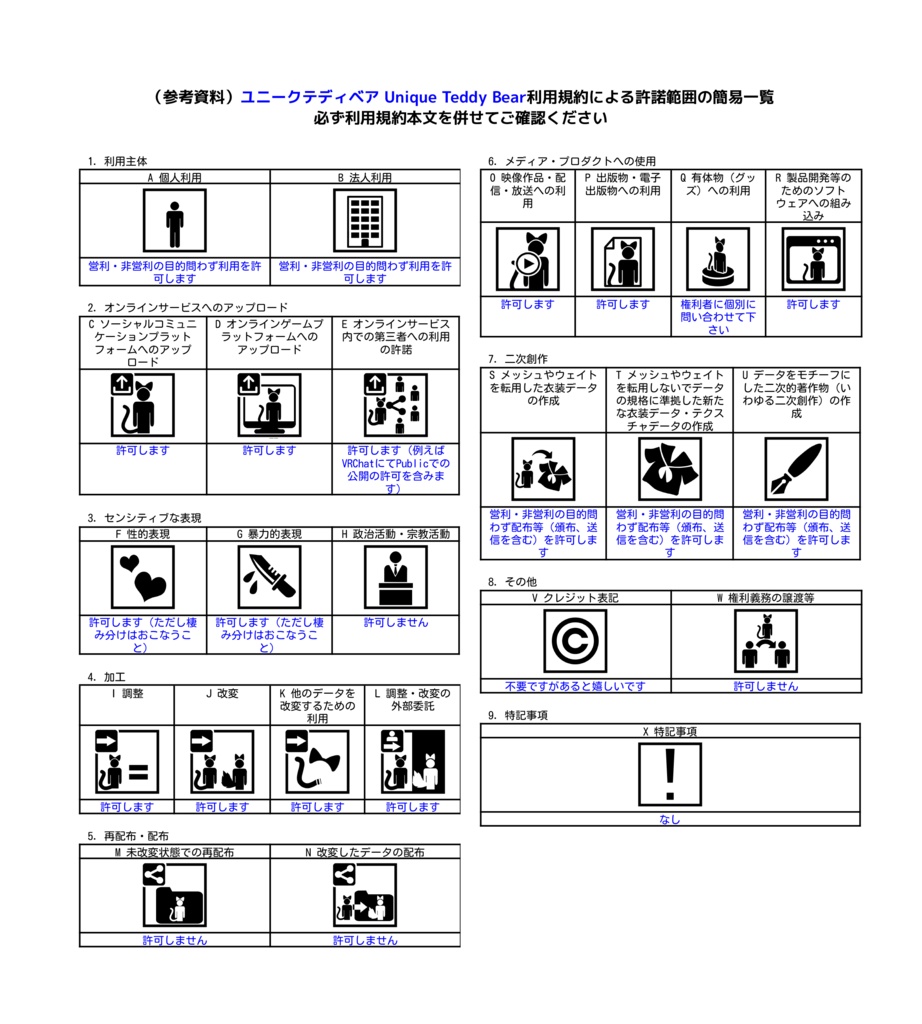 （参考資料）ユニークテディベア Unique Teddy Bear利用規約による許諾範囲の簡易一覧
必ず利用規約本文を併せてご確認ください

1. 利用主体

| A 個人利用 | B 法人利用 |
|---|---|
| 営利・非営利の目的問わず利用を許可します | 営利・非営利の目的問わず利用を許可します |

2. オンラインサービスへのアップロード

| C ソーシャルコミュニケーションプラットフォームへのアップロード | D オンラインゲームプラットフォームへのアップロード | E オンラインサービス内での第三者への利用の許諾 |
|---|---|---|
| 許可します | 許可します | 許可します（例えばVRChatにてPublicでの公開の許可を含みます） |

3. センシティブな表現

| F 性的表現 | G 暴力的表現 | H 政治活動・宗教活動 |
|---|---|---|
| 許可します（ただし棲み分けはおこなうこと） | 許可します（ただし棲み分けはおこなうこと） | 許可しません |

4. 加工

| I 調整 | J 改変 | K 他のデータを改変するための利用 | L 調整・改変の外部委託 |
|---|---|---|---|
| 許可します | 許可します | 許可します | 許可します |

5. 再配布・配布

| M 未改変状態での再配布 | N 改変したデータの配布 |
|---|---|
| 許可しません | 許可しません |

6. メディア・プロダクトへの使用

| O 映像作品・配信・放送への利用 | P 出版物・電子出版物への利用 | Q 有体物（グッズ）への利用 | R 製品開発等のためのソフトウェアへの組み込み |
|---|---|---|---|
| 許可します | 許可します | 権利者に個別に問い合わせて下さい | 許可します |

7. 二次創作

| S メッシュやウェイトを転用した衣装データの作成 | T メッシュやウェイトを転用しないでデータの規格に準拠した新たな衣装データ・テクスチャデータの作成 | U データをモチーフにした二次的著作物（いわゆる二次創作）の作成 |
|---|---|---|
| 営利・非営利の目的問わず配布等（頒布、送信を含む）を許可します | 営利・非営利の目的問わず配布等（頒布、送信を含む）を許可します | 営利・非営利の目的問わず配布等（頒布、送信を含む）を許可します |

8. その他

| V クレジット表記 | W 権利義務の譲渡等 |
|---|---|
| 不要ですがあると嬉しいです | 許可しません |

9. 特記事項

| X 特記事項 |
|---|
| なし |