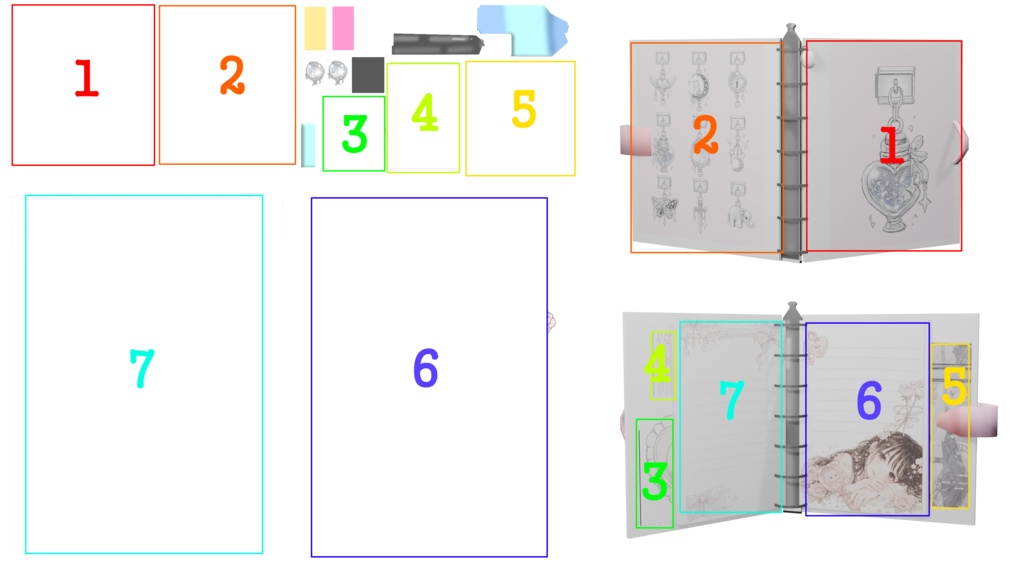 1

2

3

4

5

7

6

2

1

4

7

6

5

3