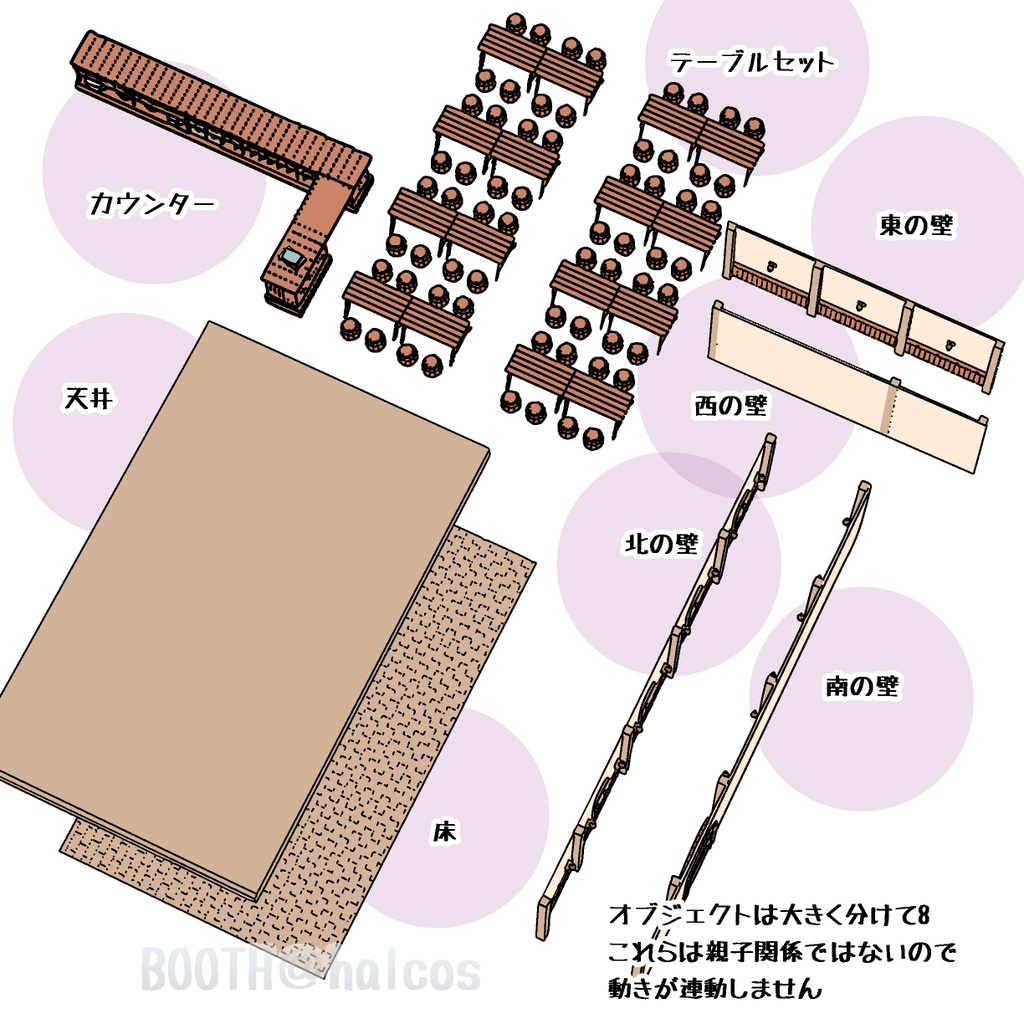 テーブルセット

カウンター

東の壁

天井

西の壁

北の壁

南の壁

床

オブジェクトは大きく分けて8
これらは親子関係ではないので
動きが連動しません

BOOTH@halcos