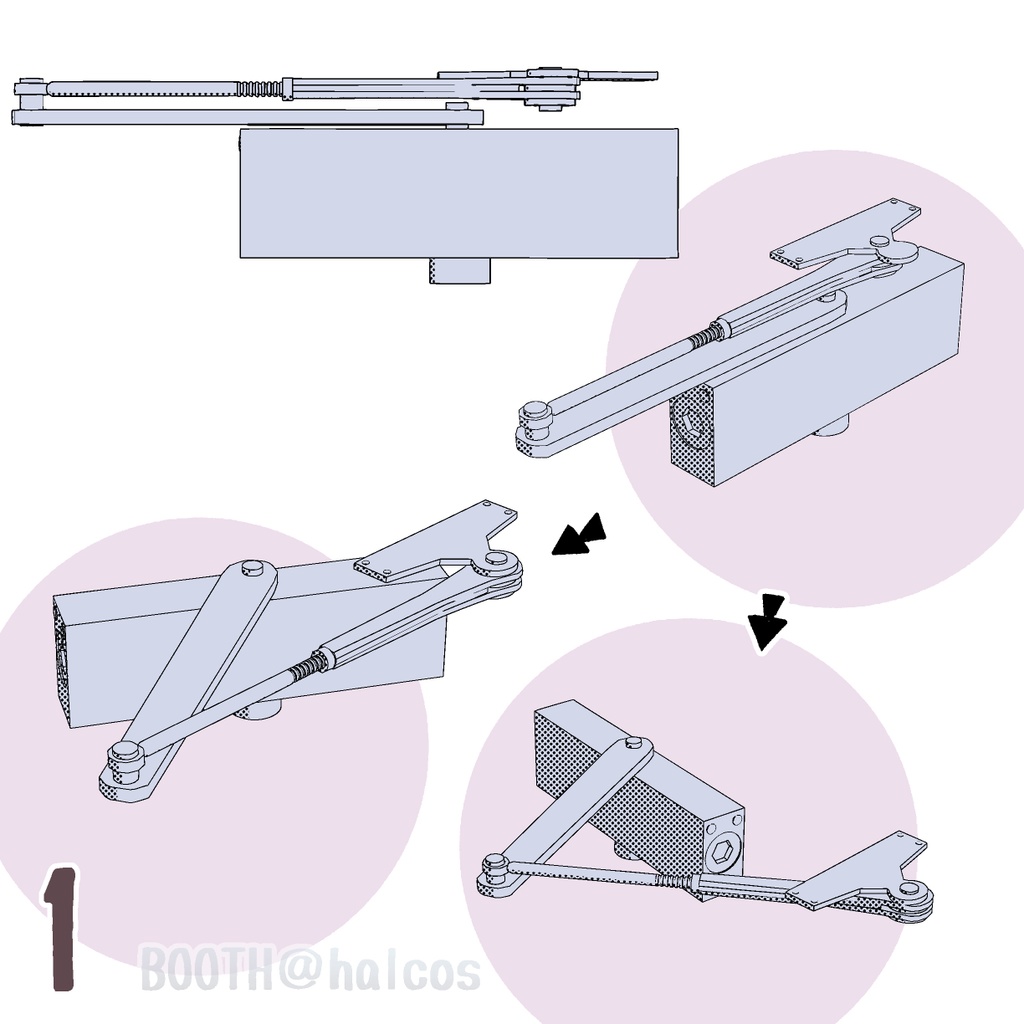 1

BOOTH@halcos