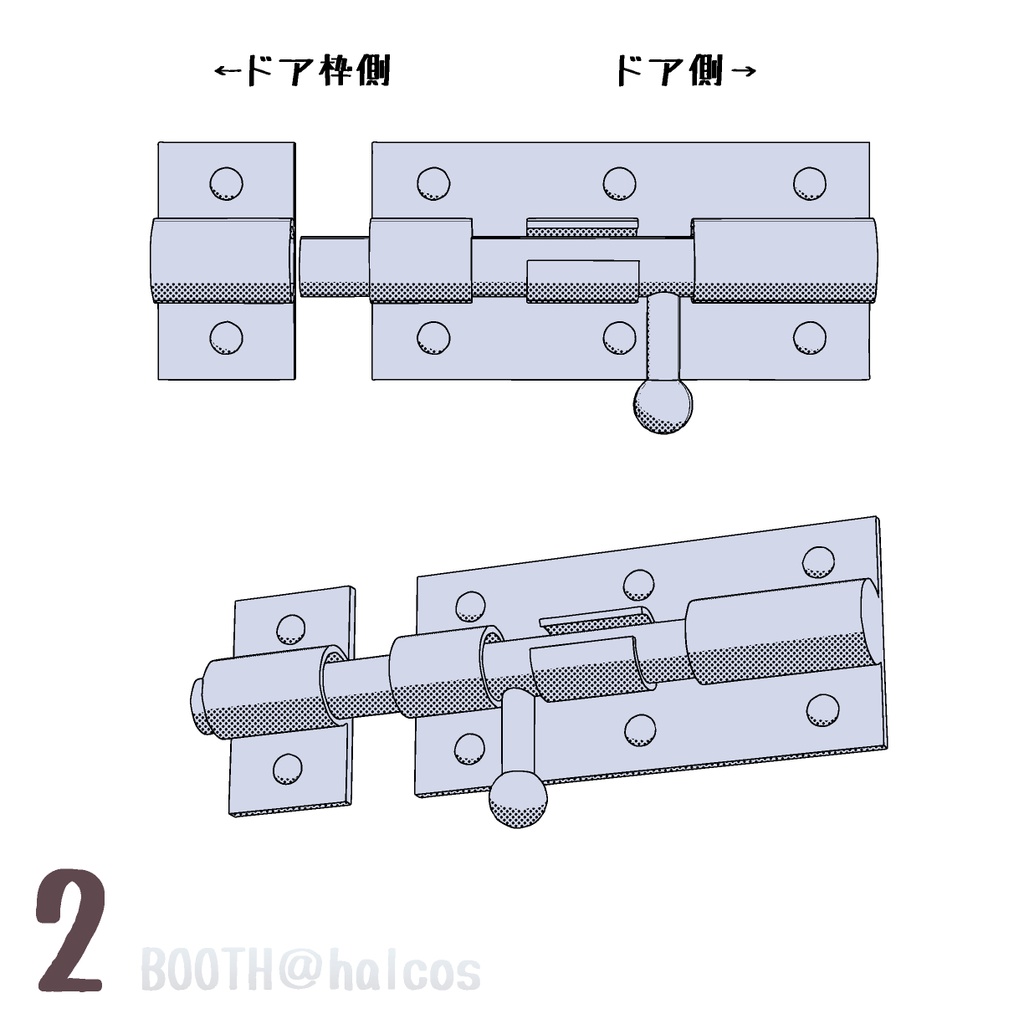 ←ドア枠側

ドア側→

2

BOOTH@halcos