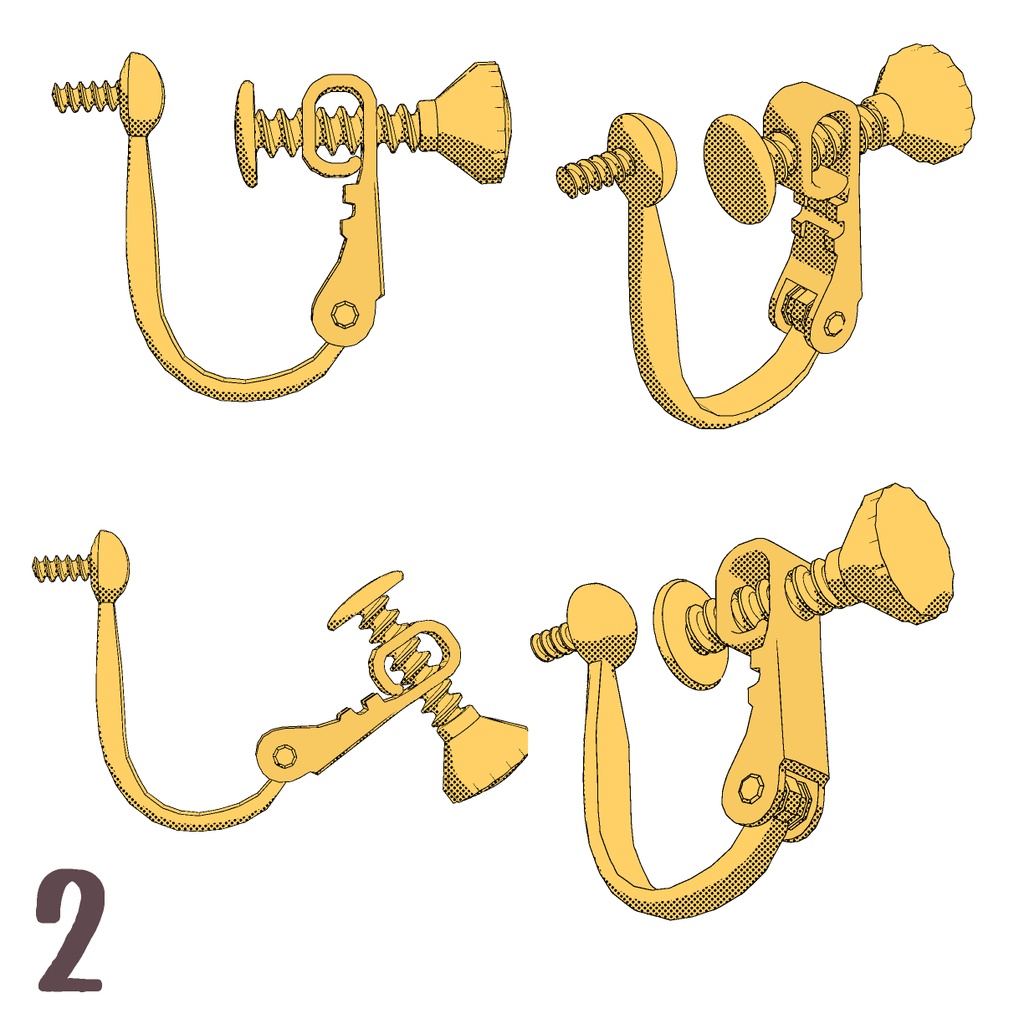 2