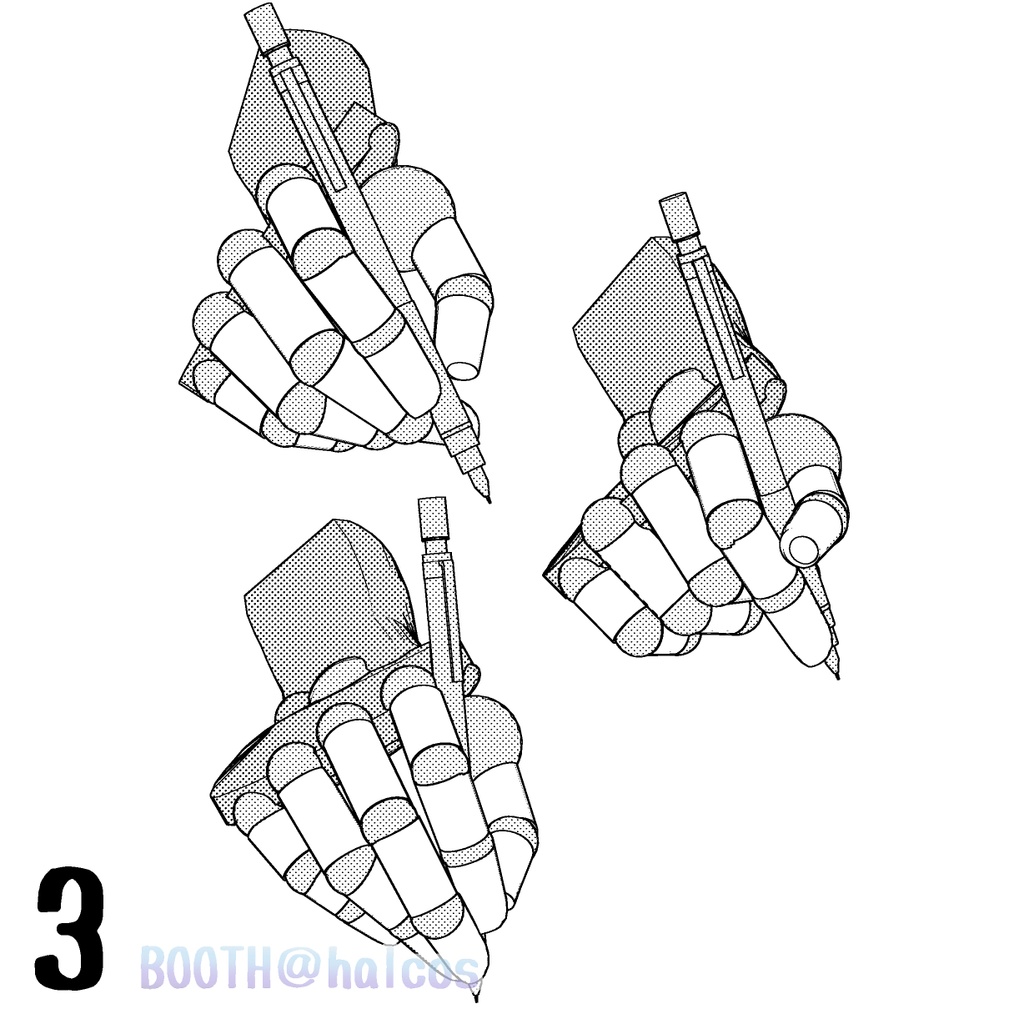 3
BOOTH@halcos