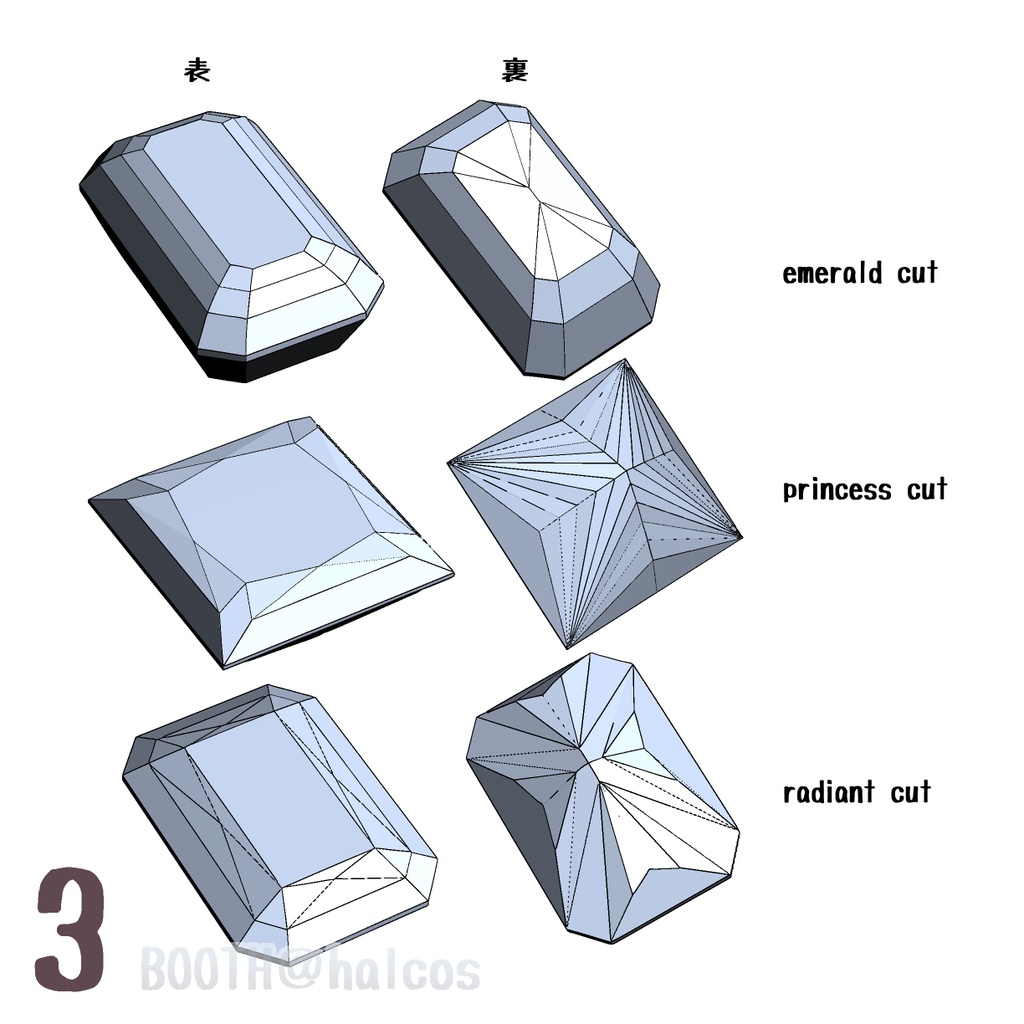 表

裏

emerald cut

princess cut

radiant cut

3

BOOTH@halcos