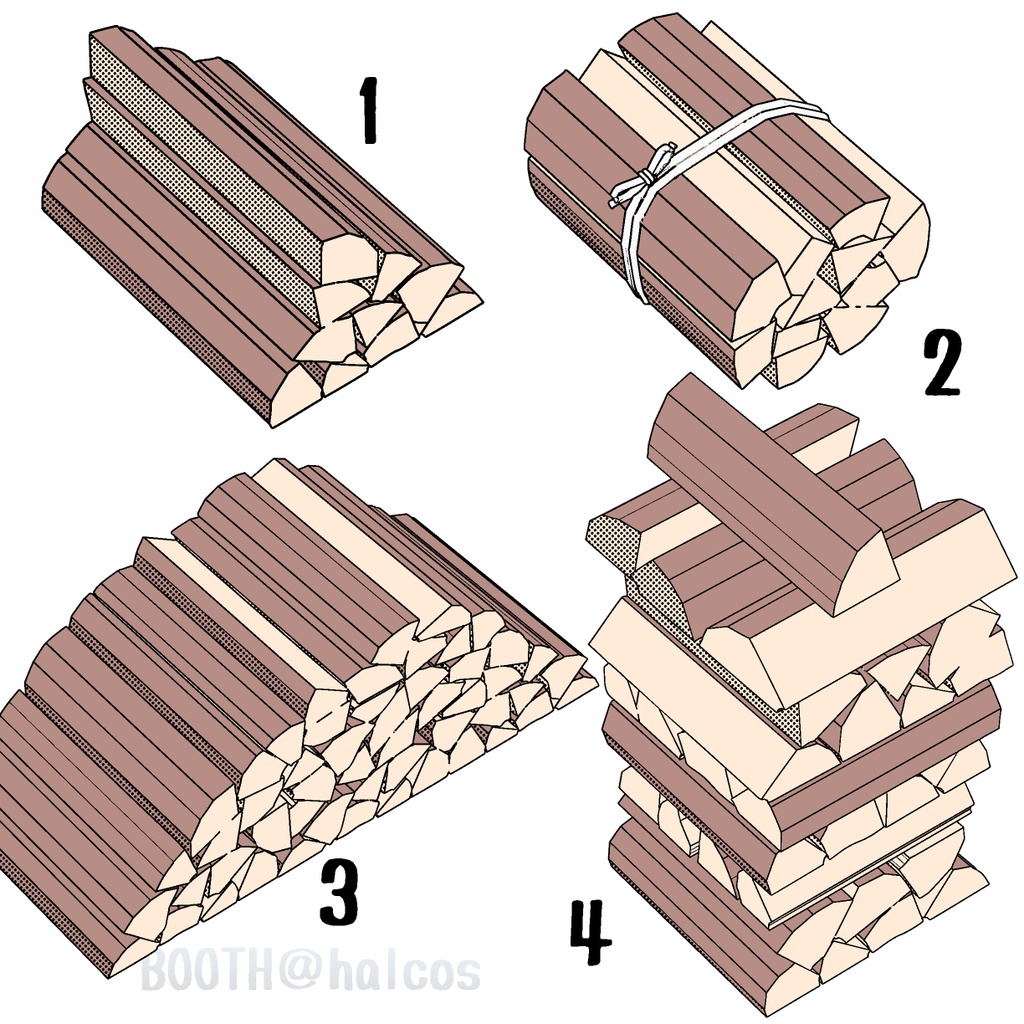 1

2

3

4

BOOTH@halcos