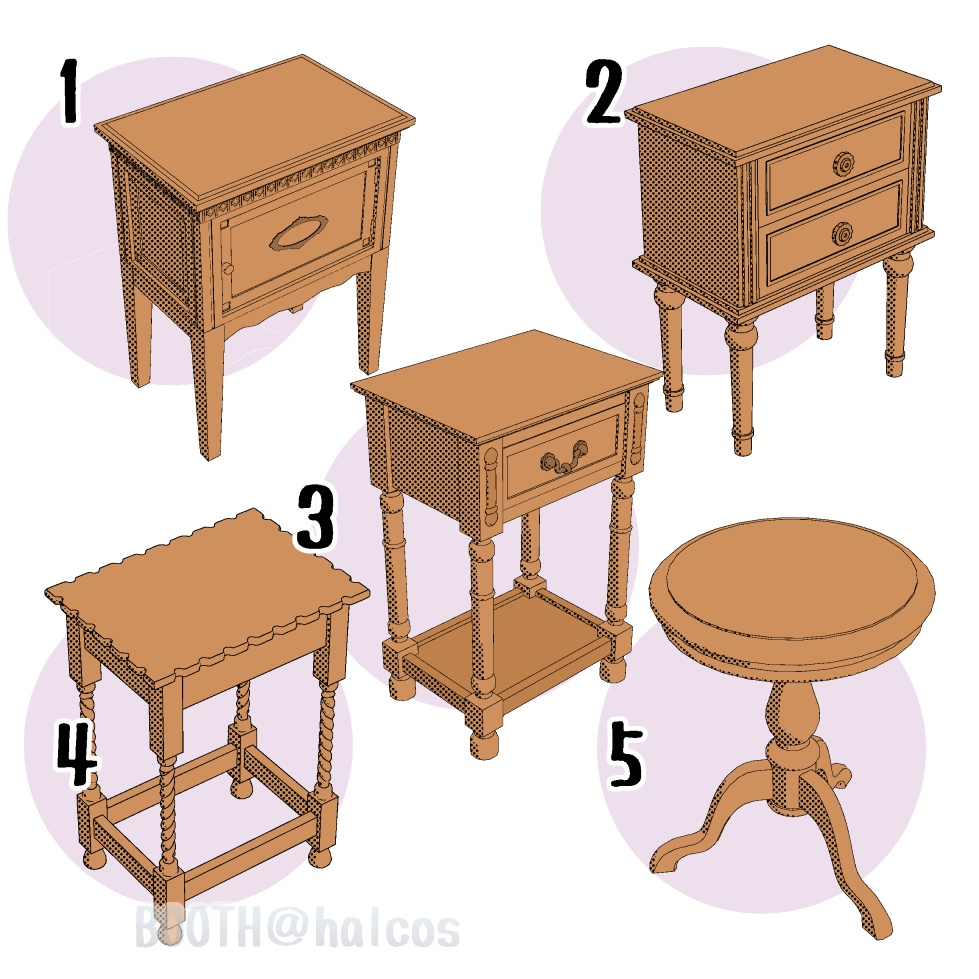 1
2
3
4
5
BOOTH@halcos