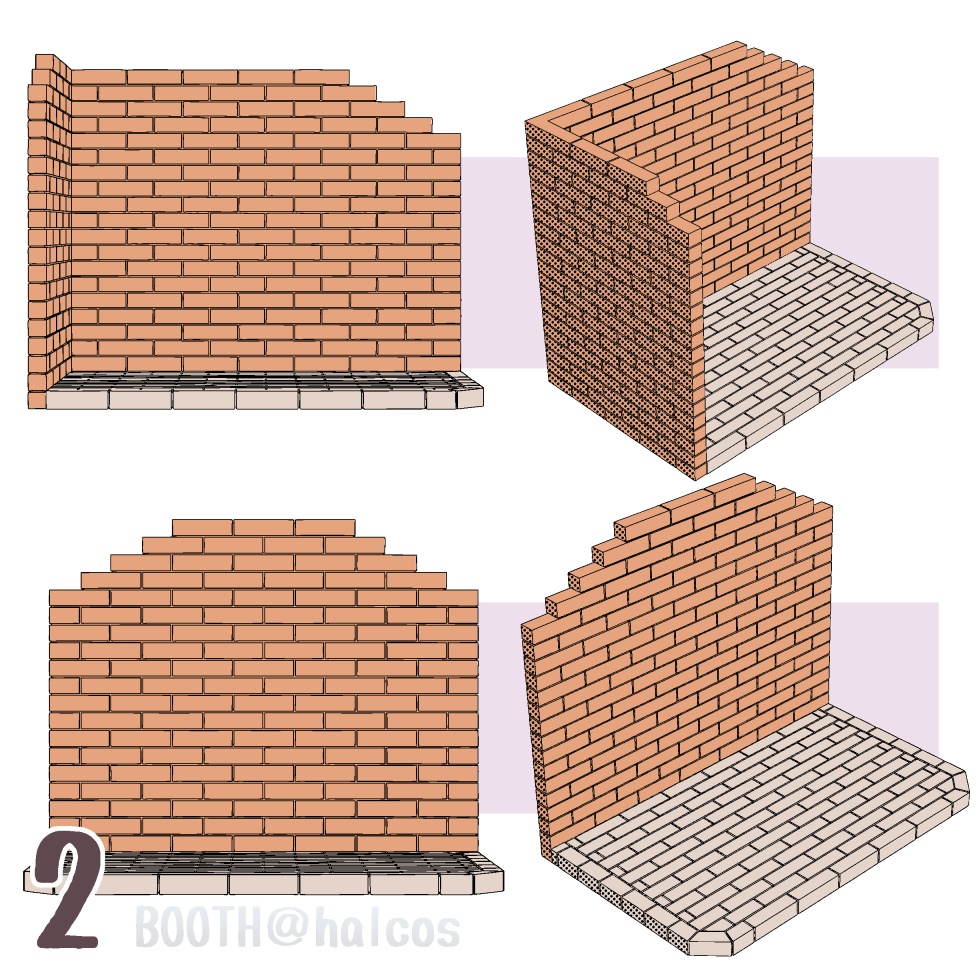 2
BOOTH@halcos