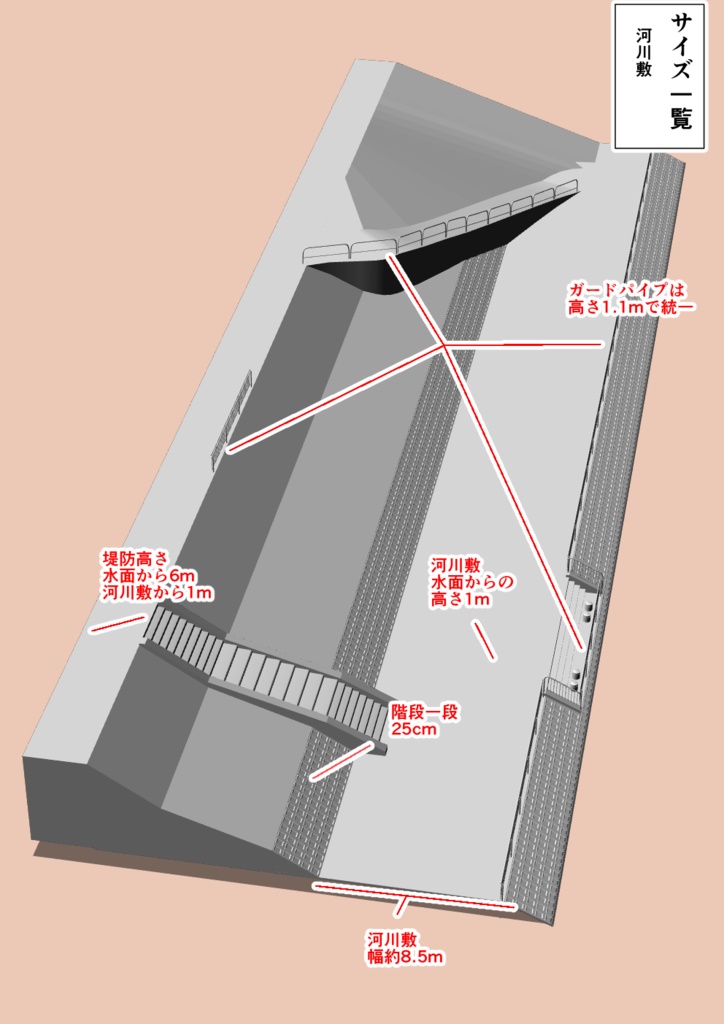 サイズ一覧

河川敷

ガードパイプは
高さ1.1mで統一

堤防高さ
水面から6m
河川敷から1m

河川敷
水面からの
高さ1m

階段一段
25cm

河川敷
幅約8.5m