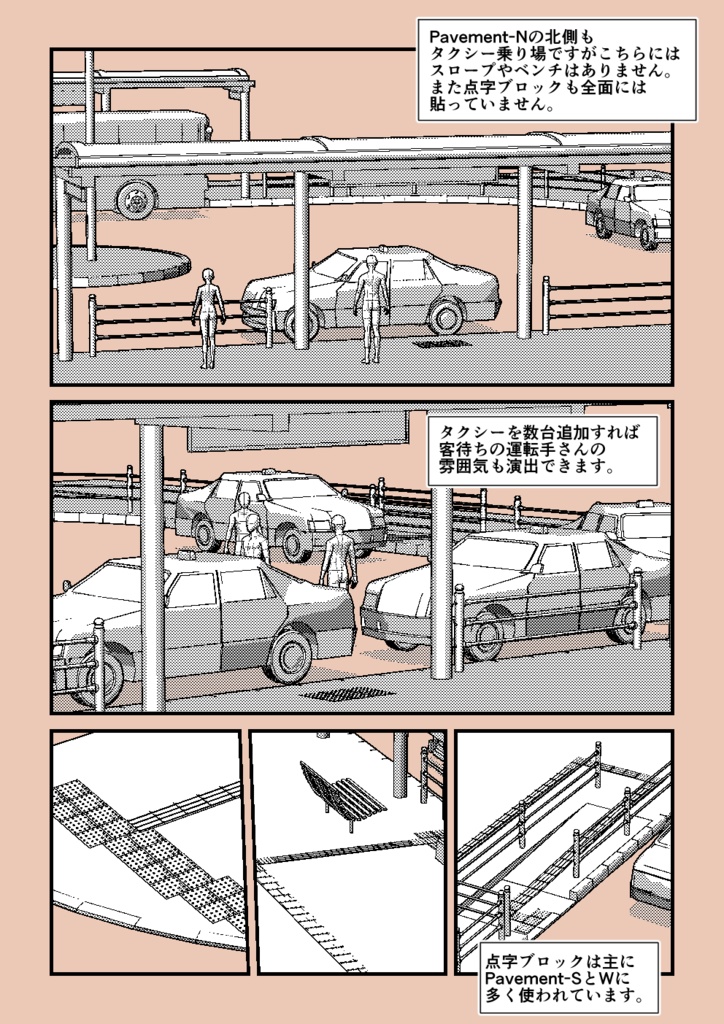 Pavement-Nの北側もタクシー乗り場ですがこちらにはスロープやベンチはありません。また点字ブロックも全面には貼っていません。

タクシーを数台追加すれば客待ちの運転手さんの雰囲気も演出できます。

点字ブロックは主にPavement-SとWに多く使われています。