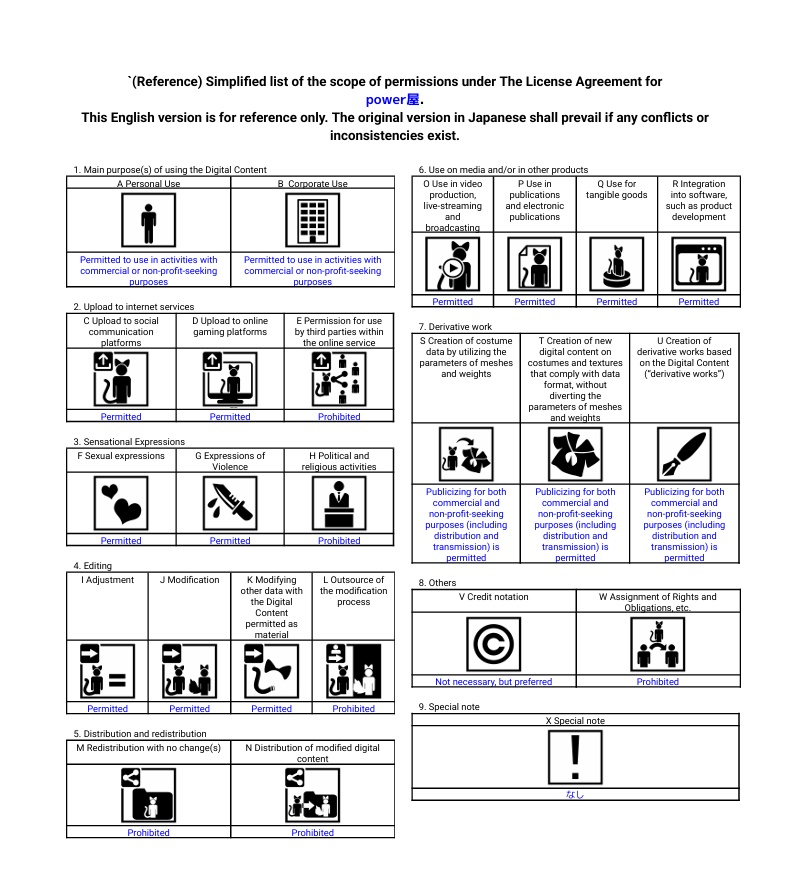 `(Reference) Simplified list of the scope of permissions under The License Agreement for power屋.
This English version is for reference only. The original version in Japanese shall prevail if any conflicts or inconsistencies exist.

1. Main purpose(s) of using the Digital Content

| A Personal Use | B Corporate Use |
|---|---|
| Permitted to use in activities with commercial or non-profit-seeking purposes | Permitted to use in activities with commercial or non-profit-seeking purposes |

2. Upload to internet services

| C Upload to social communication platforms | D Upload to online gaming platforms | E Permission for use by third parties within the online service |
|---|---|---|
| Permitted | Permitted | Prohibited |

3. Sensational Expressions

| F Sexual expressions | G Expressions of Violence | H Political and religious activities |
|---|---|---|
| Permitted | Permitted | Prohibited |

4. Editing

| I Adjustment | J Modification | K Modifying other data with the Digital Content permitted as material | L Outsource of the modification process |
|---|---|---|---|
| Permitted | Permitted | Permitted | Prohibited |

5. Distribution and redistribution

| M Redistribution with no change(s) | N Distribution of modified digital content |
|---|---|
| Prohibited | Prohibited |

6. Use on media and/or in other products

| O Use in video production, live-streaming and broadcasting | P Use in publications and electronic publications | Q Use for tangible goods | R Integration into software, such as product development |
|---|---|---|---|
| Permitted | Permitted | Permitted | Permitted |

7. Derivative work

| S Creation of costume data by utilizing the parameters of meshes and weights | T Creation of new digital content on costumes and textures that comply with data format, without diverting the parameters of meshes and weights | U Creation of derivative works based on the Digital Content ("derivative works") |
|---|---|---|
| Publicizing for both commercial and non-profit-seeking purposes (including distribution and transmission) is permitted | Publicizing for both commercial and non-profit-seeking purposes (including distribution and transmission) is permitted | Publicizing for both commercial and non-profit-seeking purposes (including distribution and transmission) is permitted |

8. Others

| V Credit notation | W Assignment of Rights and Obligations, etc. |
|---|---|
| Not necessary, but preferred | Prohibited |

9. Special note

| X Special note |
|---|
| なし |