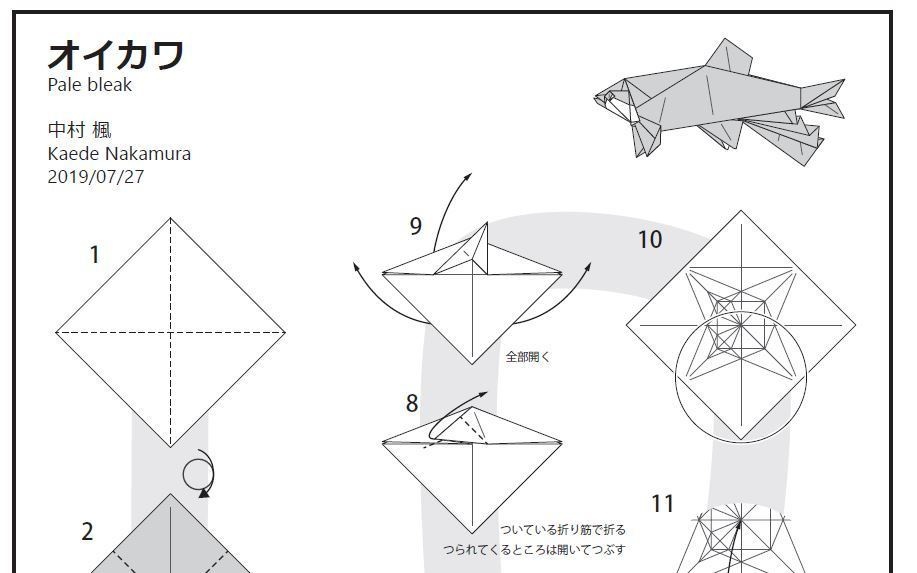 オイカワ
Pale bleak

中村 楓
Kaede Nakamura
2019/07/27

1

2

9

全部開く

8

ついている折り筋で折る
つられてくるところは開いてつぶす

10

11