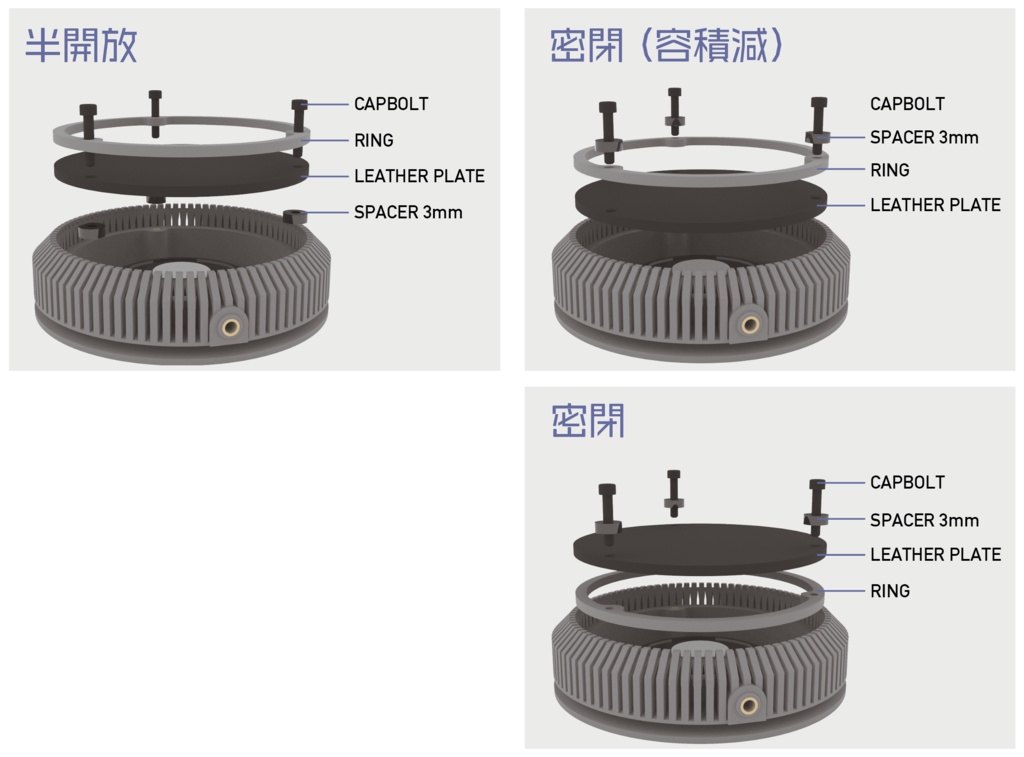 半開放

CAPBOLT
RING
LEATHER PLATE
SPACER 3mm

密閉（容積減）

CAPBOLT
SPACER 3mm
RING
LEATHER PLATE

密閉

CAPBOLT
SPACER 3mm
LEATHER PLATE
RING