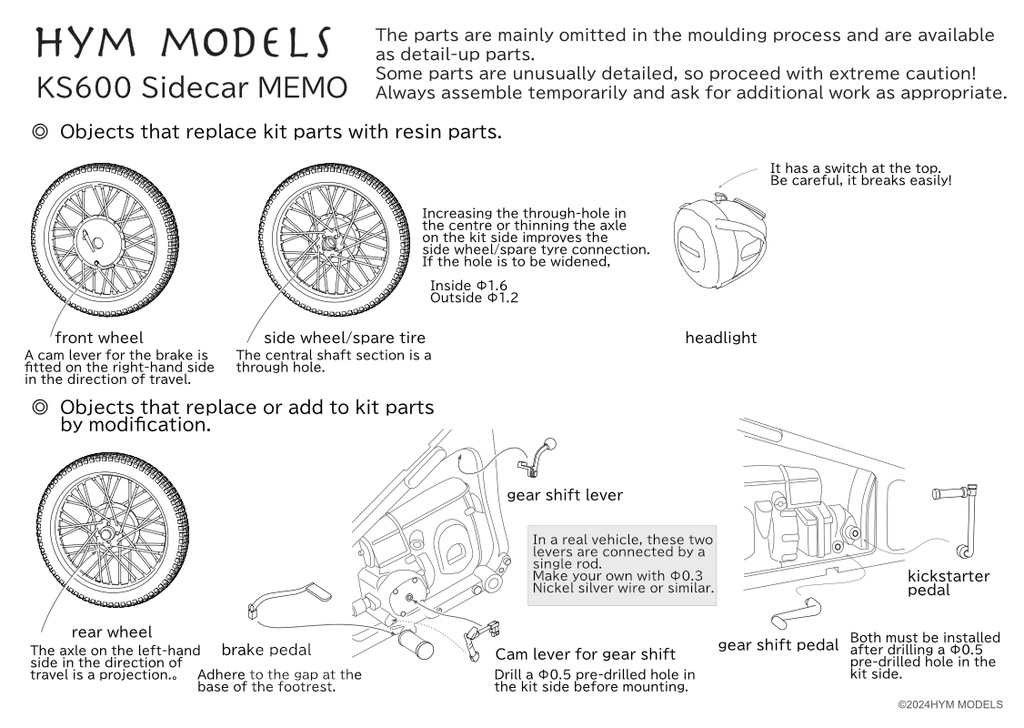 HYM MODELS
KS600 Sidecar MEMO

The parts are mainly omitted in the moulding process and are available as detail-up parts.
Some parts are unusually detailed, so proceed with extreme caution!
Always assemble temporarily and ask for additional work as appropriate.

◎ Objects that replace kit parts with resin parts.

front wheel
A cam lever for the brake is fitted on the right-hand side in the direction of travel.

side wheel/spare tire
The central shaft section is a through hole.

Increasing the through-hole in the centre or thinning the axle on the kit side improves the side wheel/spare tyre connection.
If the hole is to be widened,

Inside Φ1.6
Outside Φ1.2

It has a switch at the top.
Be careful, it breaks easily!

headlight

◎ Objects that replace or add to kit parts by modification.

rear wheel
The axle on the left-hand side in the direction of travel is a projection.。

brake pedal
Adhere to the gap at the base of the footrest.

gear shift lever

In a real vehicle, these two levers are connected by a single rod.
Make your own with Φ0.3 Nickel silver wire or similar.

Cam lever for gear shift
Drill a Φ0.5 pre-drilled hole in the kit side before mounting.

gear shift pedal

kickstarter pedal

Both must be installed after drilling a Φ0.5 pre-drilled hole in the kit side.

©2024HYM MODELS