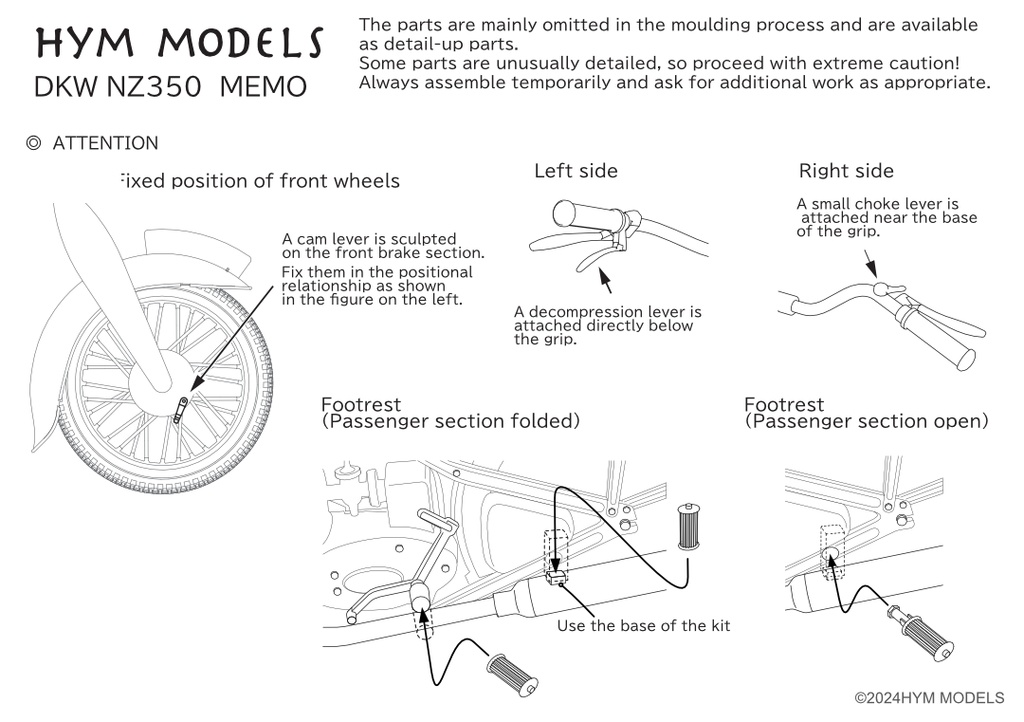 HYM MODELS
DKW NZ350 MEMO

The parts are mainly omitted in the moulding process and are available as detail-up parts.
Some parts are unusually detailed, so proceed with extreme caution!
Always assemble temporarily and ask for additional work as appropriate.

◎ ATTENTION

Fixed position of front wheels

A cam lever is sculpted on the front brake section.
Fix them in the positional relationship as shown in the figure on the left.

Left side

A decompression lever is attached directly below the grip.

Right side

A small choke lever is attached near the base of the grip.

Footrest
(Passenger section folded)

Use the base of the kit

Footrest
(Passenger section open)

©2024HYM MODELS