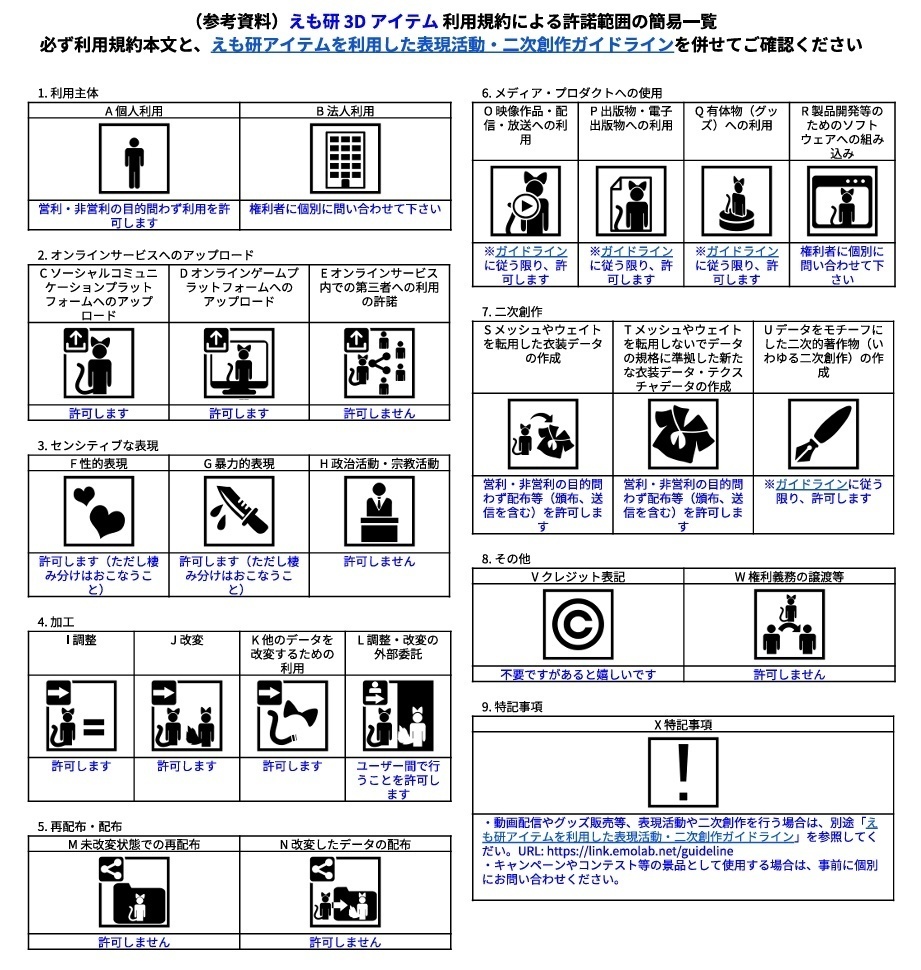 （参考資料）えも研 3D アイテム 利用規約による許諾範囲の簡易一覧
必ず利用規約本文と、えも研アイテムを利用した表現活動・二次創作ガイドラインを併せてご確認ください

1. 利用主体

| A 個人利用 | B 法人利用 |
|---|---|
| 営利・非営利の目的問わず利用を許可します | 権利者に個別に問い合わせて下さい |

2. オンラインサービスへのアップロード

| C ソーシャルコミュニケーションプラットフォームへのアップロード | D オンラインゲームプラットフォームへのアップロード | E オンラインサービス内での第三者への利用の許諾 |
|---|---|---|
| 許可します | 許可します | 許可しません |

3. センシティブな表現

| F 性的表現 | G 暴力的表現 | H 政治活動・宗教活動 |
|---|---|---|
| 許可します（ただし棲み分けはおこなうこと） | 許可します（ただし棲み分けはおこなうこと） | 許可しません |

4. 加工

| I 調整 | J 改変 | K 他のデータを改変するための利用 | L 調整・改変の外部委託 |
|---|---|---|---|
| 許可します | 許可します | 許可します | ユーザー間で行うことを許可します |

5. 再配布・配布

| M 未改変状態での再配布 | N 改変したデータの配布 |
|---|---|
| 許可しません | 許可しません |

6. メディア・プロダクトへの使用

| O 映像作品・配信・放送への利用 | P 出版物・電子出版物への利用 | Q 有体物（グッズ）への利用 | R 製品開発等のためのソフトウェアへの組み込み |
|---|---|---|---|
| ※ガイドラインに従う限り、許可します | ※ガイドラインに従う限り、許可します | ※ガイドラインに従う限り、許可します | 権利者に個別に問い合わせて下さい |

7. 二次創作

| S メッシュやウェイトを転用した衣装データの作成 | T メッシュやウェイトを転用しないでデータの規格に準拠した新たな衣装データ・テクスチャデータの作成 | U データをモチーフにした二次的著作物（いわゆる二次創作）の作成 |
|---|---|---|
| 営利・非営利の目的問わず配布等（頒布、送信を含む）を許可します | 営利・非営利の目的問わず配布等（頒布、送信を含む）を許可します | ※ガイドラインに従う限り、許可します |

8. その他

| V クレジット表記 | W 権利義務の譲渡等 |
|---|---|
| 不要ですがあると嬉しいです | 許可しません |

9. 特記事項

X 特記事項

・動画配信やグッズ販売等、表現活動や二次創作を行う場合は、別途「えも研アイテムを利用した表現活動・二次創作ガイドライン」を参照してください。URL: https://link.emolab.net/guideline
・キャンペーンやコンテスト等の景品として使用する場合は、事前に個別にお問い合わせください。