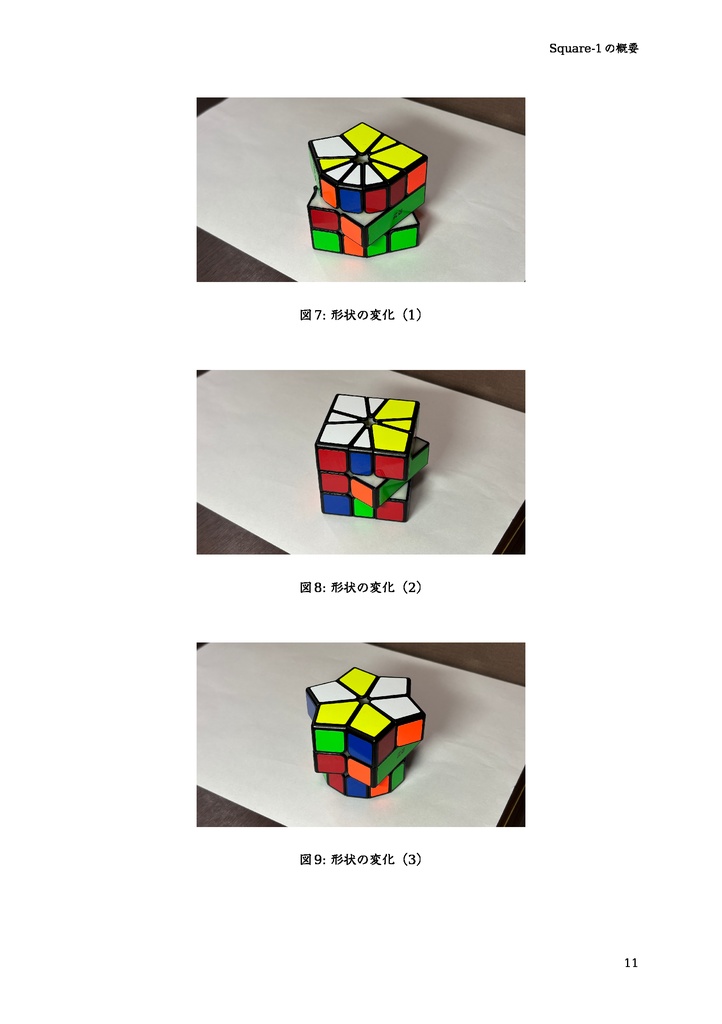 Square-1 の概要

図 7: 形状の変化（1）

図 8: 形状の変化（2）

図 9: 形状の変化（3）

11