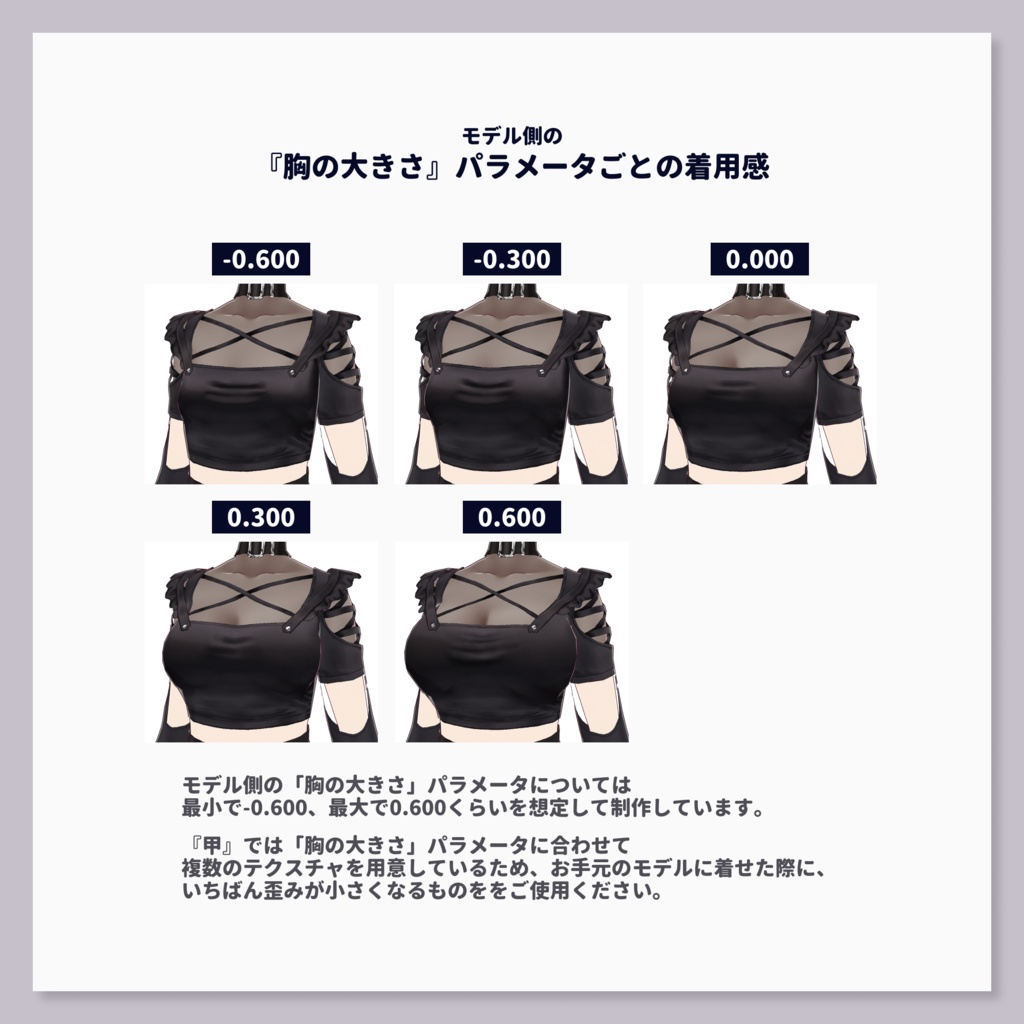 モデル側の
『胸の大きさ』パラメータごとの着用感

-0.600

-0.300

0.000

0.300

0.600

モデル側の「胸の大きさ」パラメータについては
最小で-0.600、最大で0.600くらいを想定して制作しています。

『甲』では「胸の大きさ」パラメータに合わせて
複数のテクスチャを用意しているため、お手元のモデルに着せた際に、
いちばん歪みが小さくなるものををご使用ください。