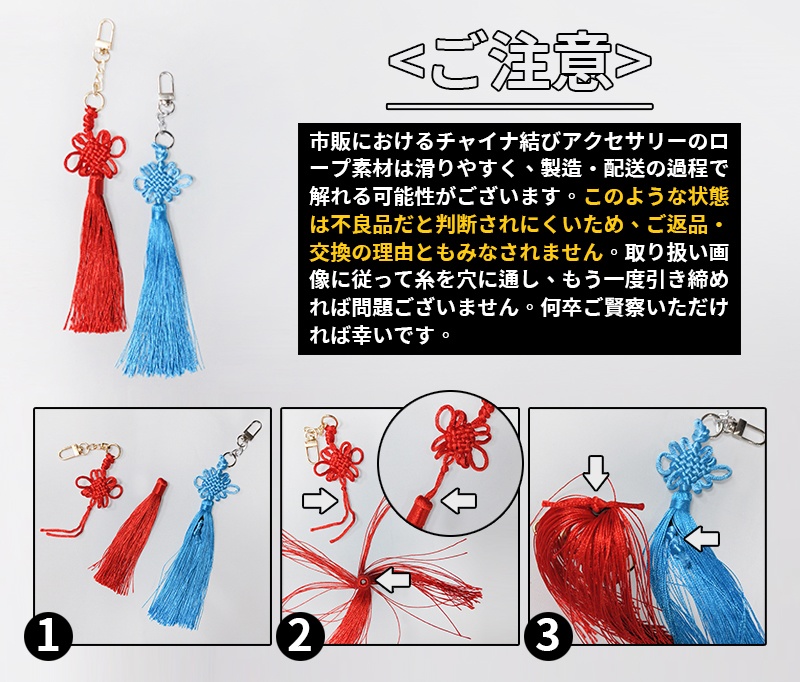 <ご注意>

市販におけるチャイナ結びアクセサリーのロープ素材は滑りやすく、製造・配送の過程で解れる可能性がございます。このような状態は不良品だと判断されにくいため、ご返品・交換の理由ともみなされません。取り扱い画像に従って糸を穴に通し、もう一度引き締めれば問題ございません。何卒ご賢察いただければ幸いです。

1

2

3