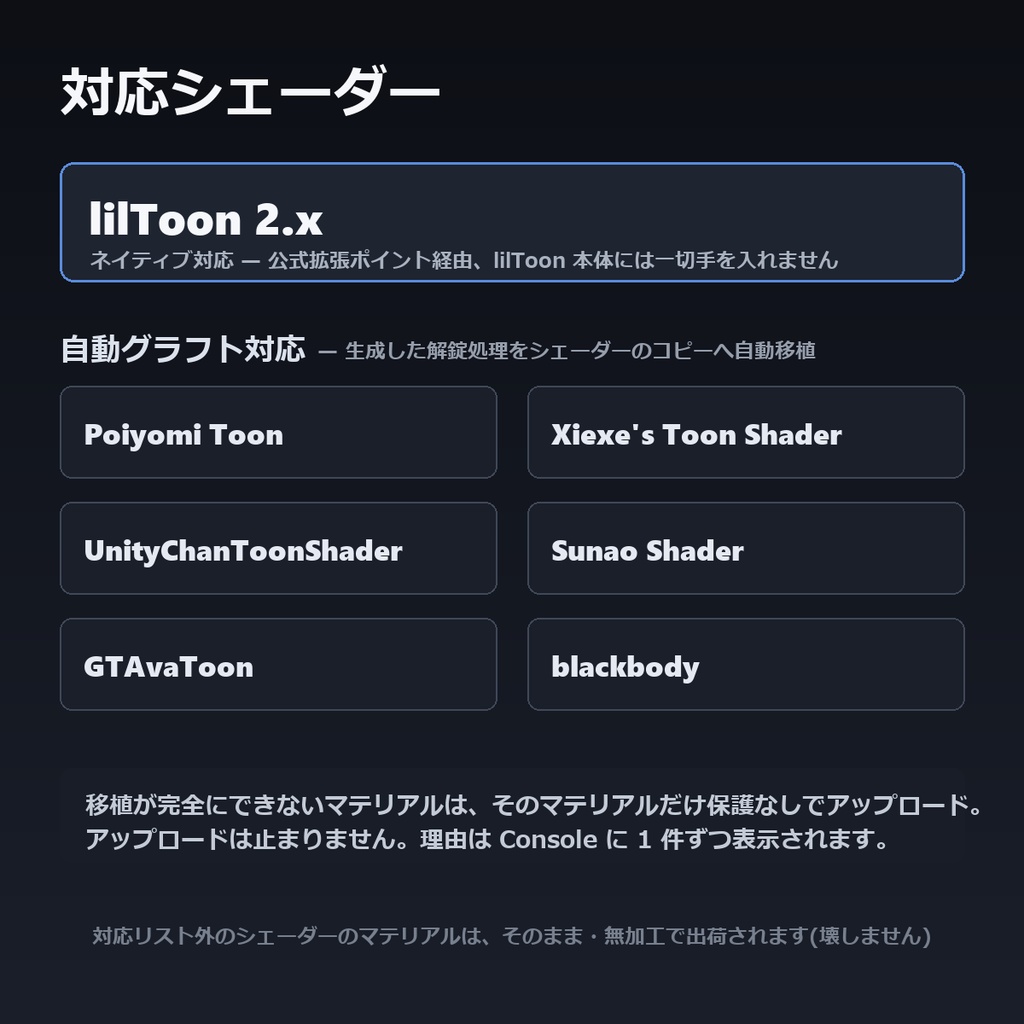 対応シェーダー

lilToon 2.x

ネイティブ対応 — 公式拡張ポイント経由、lilToon 本体には一切手を入れません

自動グラフト対応 — 生成した解錠処理をシェーダーのコピーへ自動移植

Poiyomi Toon

Xiexe's Toon Shader

UnityChanToonShader

Sunao Shader

GTAvaToon

blackbody

移植が完全にできないマテリアルは、そのマテリアルだけ保護なしでアップロード。アップロードは止まりません。理由は Console に 1 件ずつ表示されます。

対応リスト外のシェーダーのマテリアルは、そのまま・無加工で出荷されます(壊しません)