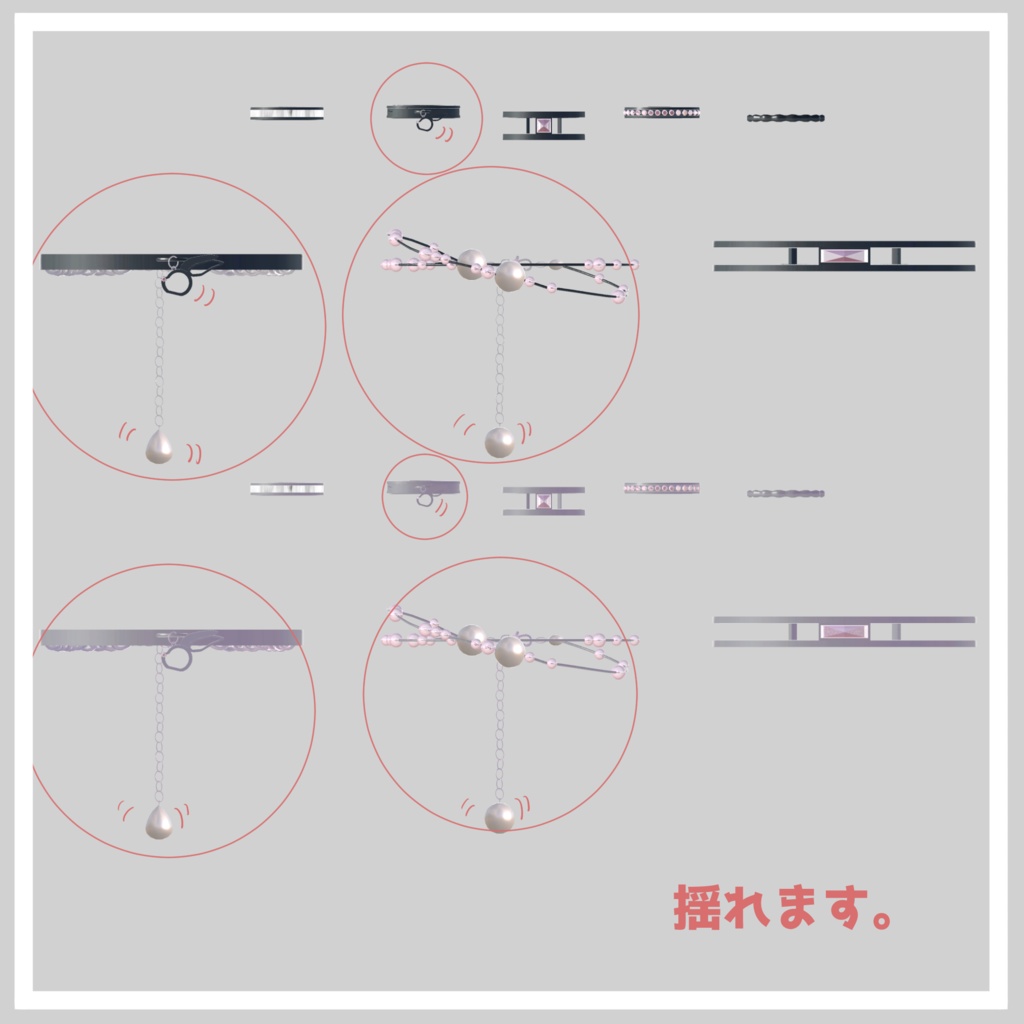 揺れます。