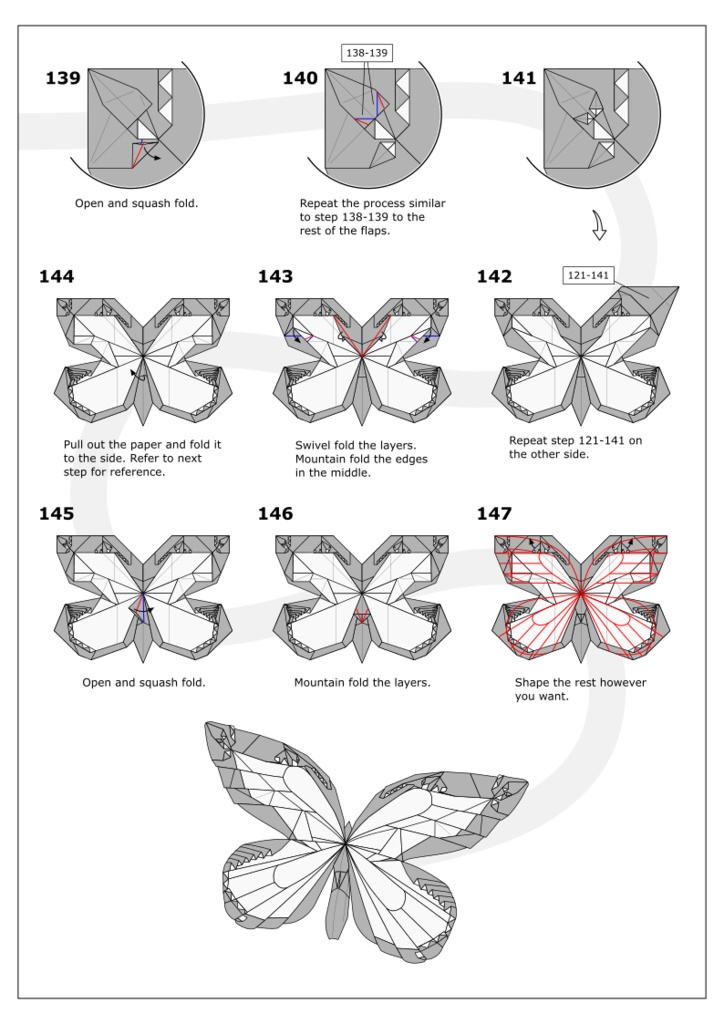 139

Open and squash fold.

140

138-139

Repeat the process similar to step 138-139 to the rest of the flaps.

141

144

Pull out the paper and fold it to the side. Refer to next step for reference.

143

Swivel fold the layers. Mountain fold the edges in the middle.

142

121-141

Repeat step 121-141 on the other side.

145

Open and squash fold.

146

Mountain fold the layers.

147

Shape the rest however you want.