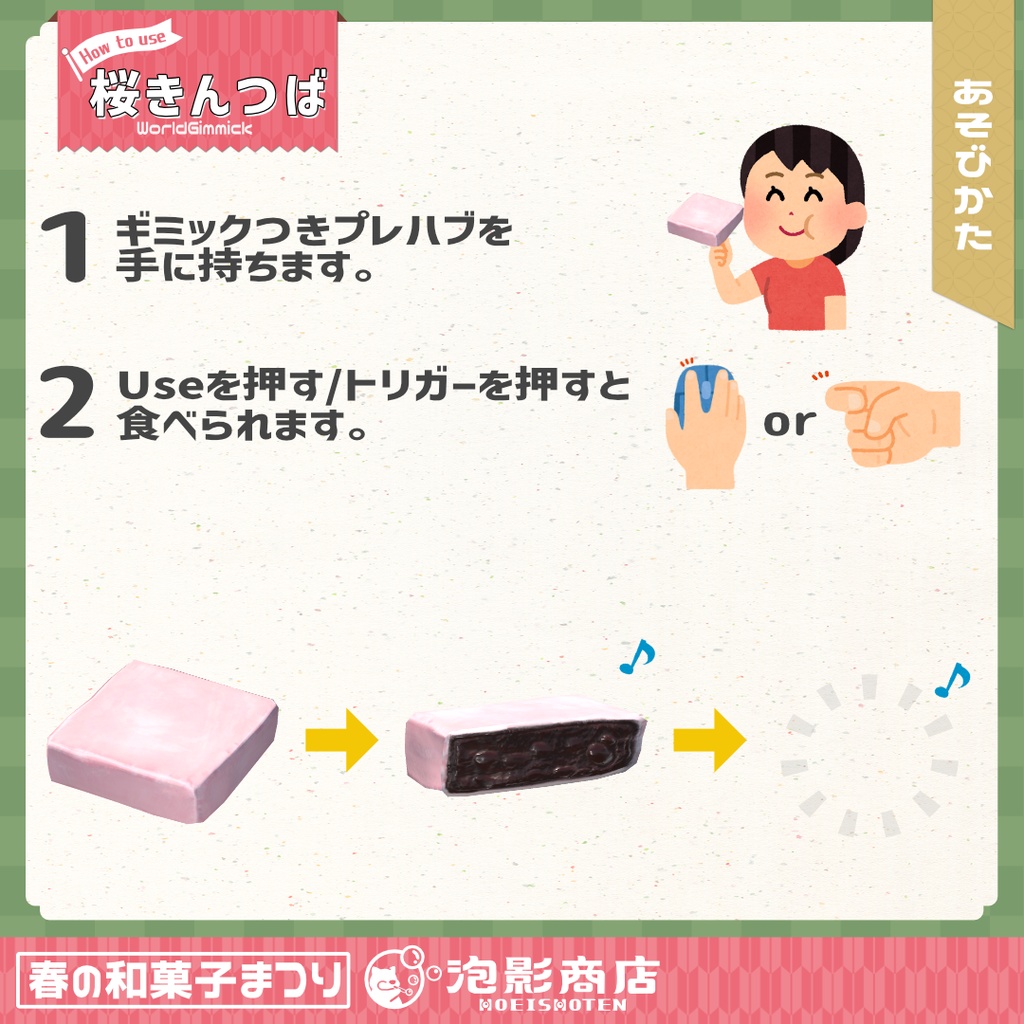 How to use
桜きんつば
WorldGimmick

あそびかた

1 ギミックつきプレハブを手に持ちます。

2 Useを押す/トリガーを押すと食べられます。

or

春の和菓子まつり
泡影商店
HOEISHOTEN