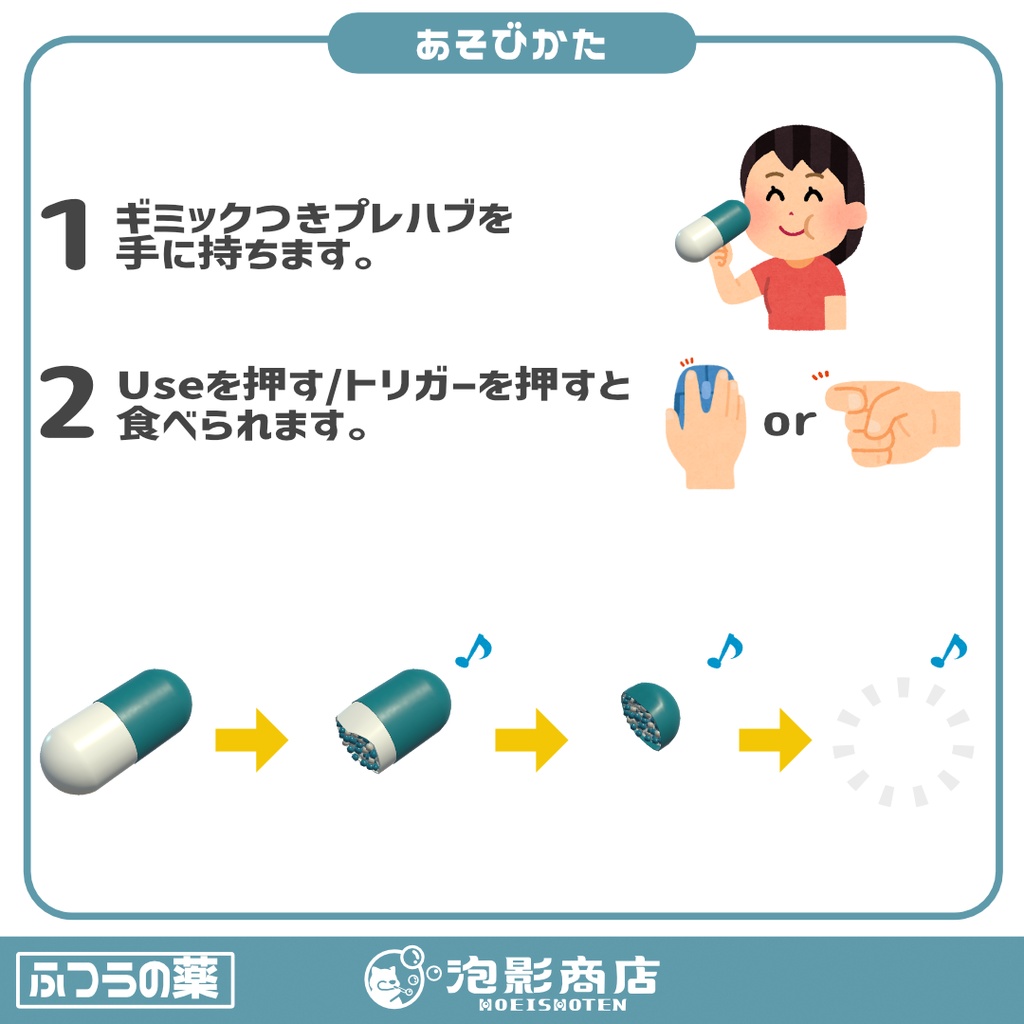 あそびかた

1 ギミックつきプレハブを手に持ちます。

2 Useを押す/トリガーを押すと食べられます。

or

ふつうの薬

泡影商店
HOEISHOTEN