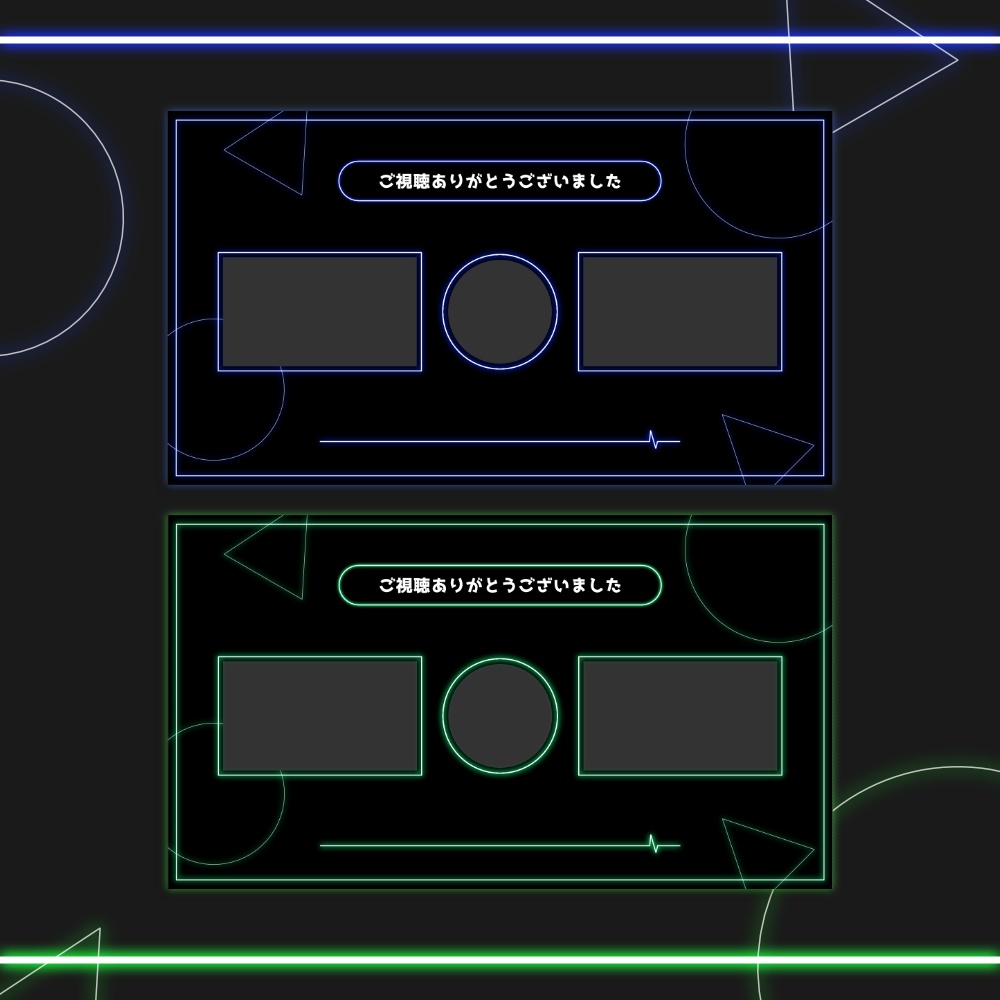 ご視聴ありがとうございました

ご視聴ありがとうございました