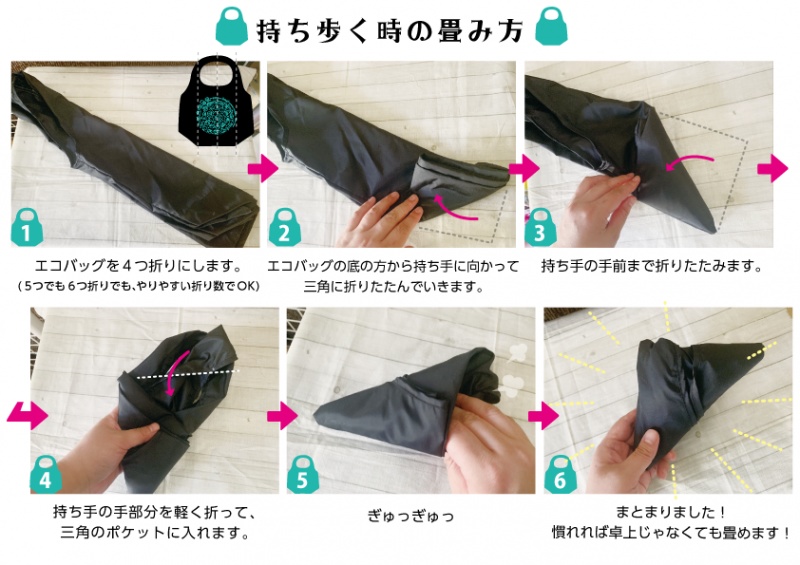 持ち歩く時の畳み方

1

エコバッグを４つ折りにします。
（５つでも６つ折りでも、やりやすい折り数でOK）

2

エコバッグの底の方から持ち手に向かって三角に折りたたんでいきます。

3

持ち手の手前まで折りたたみます。

4

持ち手の手部分を軽く折って、三角のポケットに入れます。

5

ぎゅっぎゅっ

6

まとまりました！
慣れれば卓上じゃなくても畳めます！