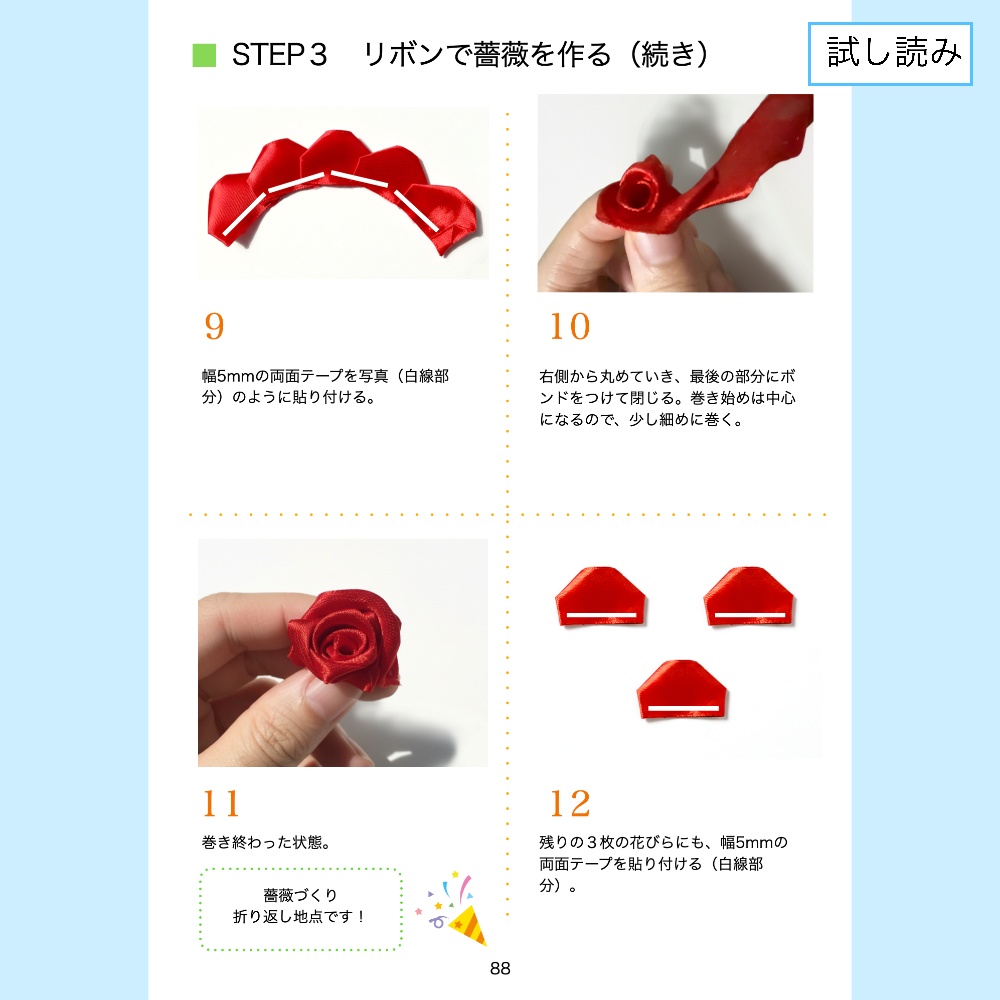 STEP３　リボンで薔薇を作る（続き）

試し読み

9

幅5mmの両面テープを写真（白線部分）のように貼り付ける。

10

右側から丸めていき、最後の部分にボンドをつけて閉じる。巻き始めは中心になるので、少し細めに巻く。

11

巻き終わった状態。

薔薇づくり
折り返し地点です！

12

残りの３枚の花びらにも、幅5mmの両面テープを貼り付ける（白線部分）。

88