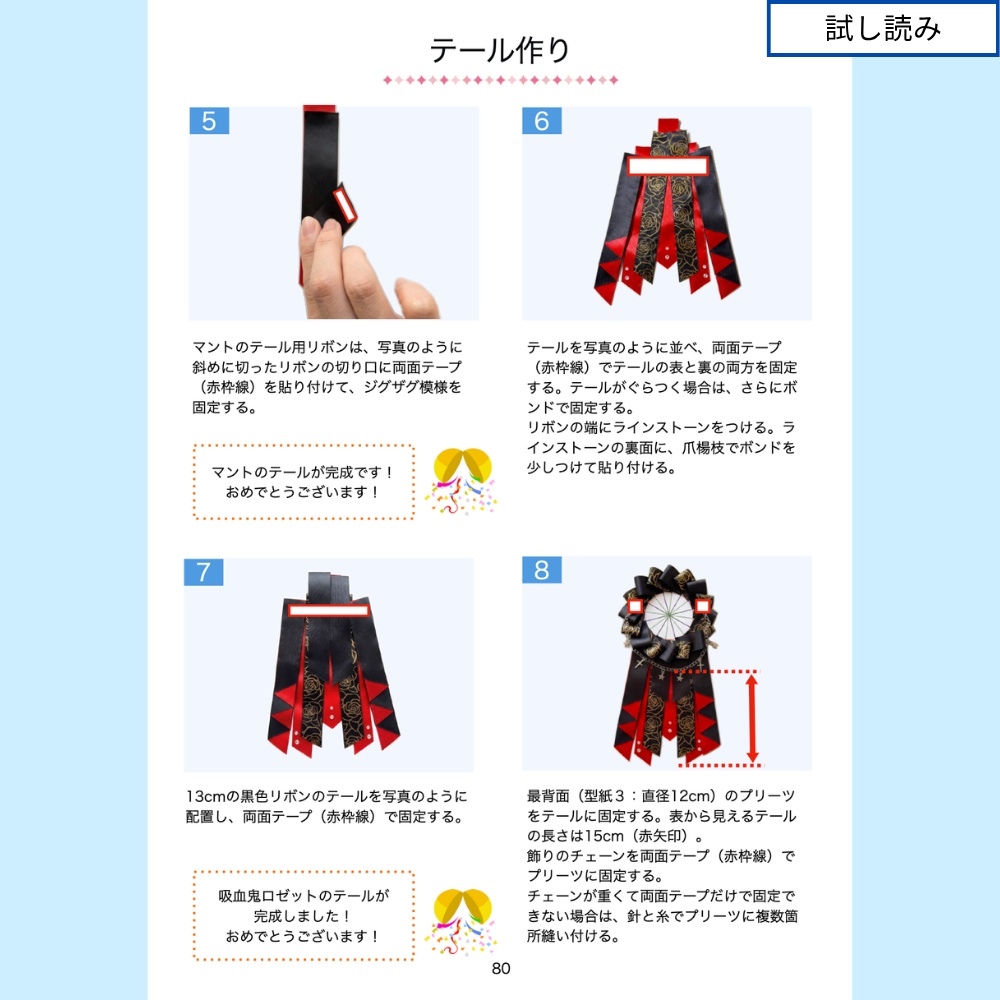 試し読み

テール作り

5

マントのテール用リボンは、写真のように斜めに切ったリボンの切り口に両面テープ（赤枠線）を貼り付けて、ジグザグ模様を固定する。

マントのテールが完成です！
おめでとうございます！

6

テールを写真のように並べ、両面テープ（赤枠線）でテールの表と裏の両方を固定する。テールがぐらつく場合は、さらにボンドで固定する。
リボンの端にラインストーンをつける。ラインストーンの裏面に、爪楊枝でボンドを少しつけて貼り付ける。

7

13cmの黒色リボンのテールを写真のように配置し、両面テープ（赤枠線）で固定する。

吸血鬼ロゼットのテールが
完成しました！
おめでとうございます！

8

最背面（型紙3：直径12cm）のプリーツをテールに固定する。表から見えるテールの長さは15cm（赤矢印）。
飾りのチェーンを両面テープ（赤枠線）でプリーツに固定する。
チェーンが重くて両面テープだけで固定できない場合は、針と糸でプリーツに複数箇所縫い付ける。

80