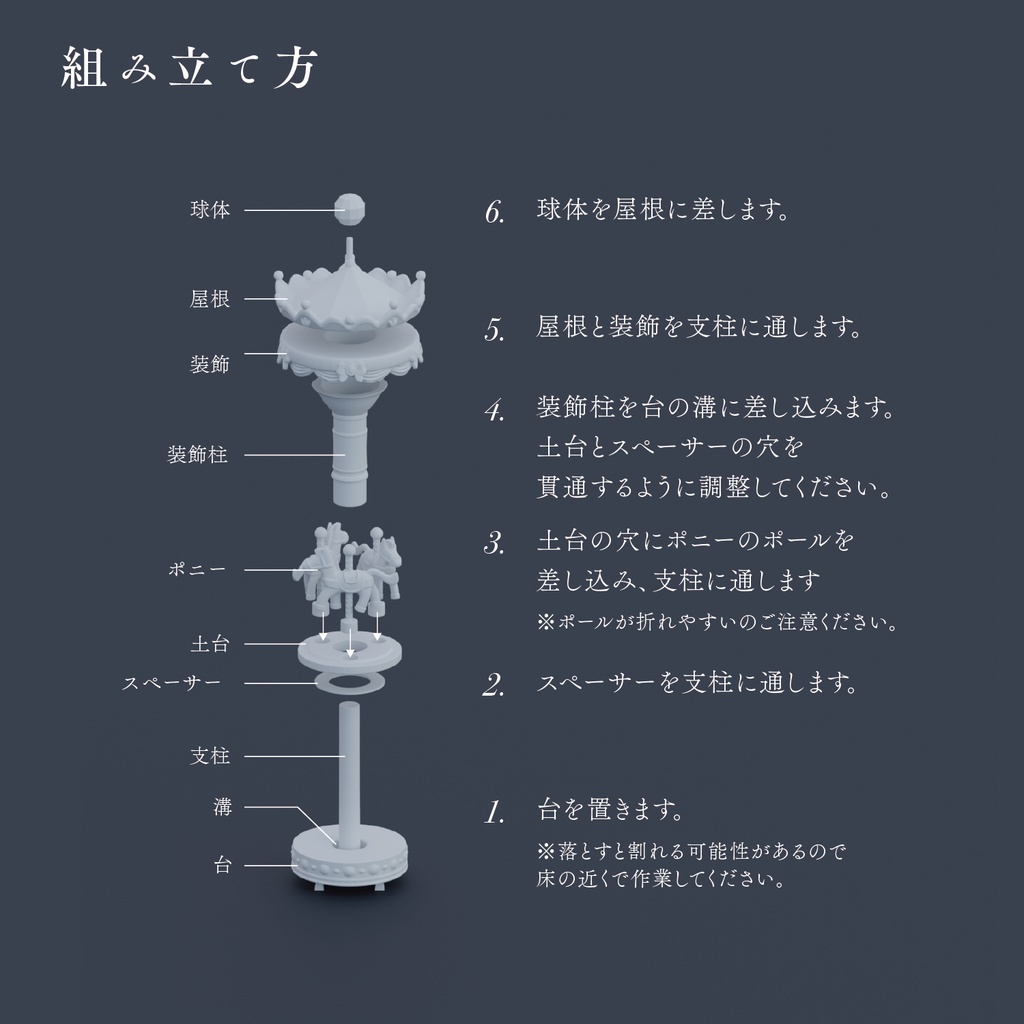 組み立て方

球体

屋根

装飾

装飾柱

ポニー

土台

スペーサー

支柱

溝

台

6. 球体を屋根に差します。

5. 屋根と装飾を支柱に通します。

4. 装飾柱を台の溝に差し込みます。
土台とスペーサーの穴を
貫通するように調整してください。

3. 土台の穴にポニーのポールを
差し込み、支柱に通します
※ポールが折れやすいのご注意ください。

2. スペーサーを支柱に通します。

1. 台を置きます。
※落とすと割れる可能性があるので
床の近くで作業してください。