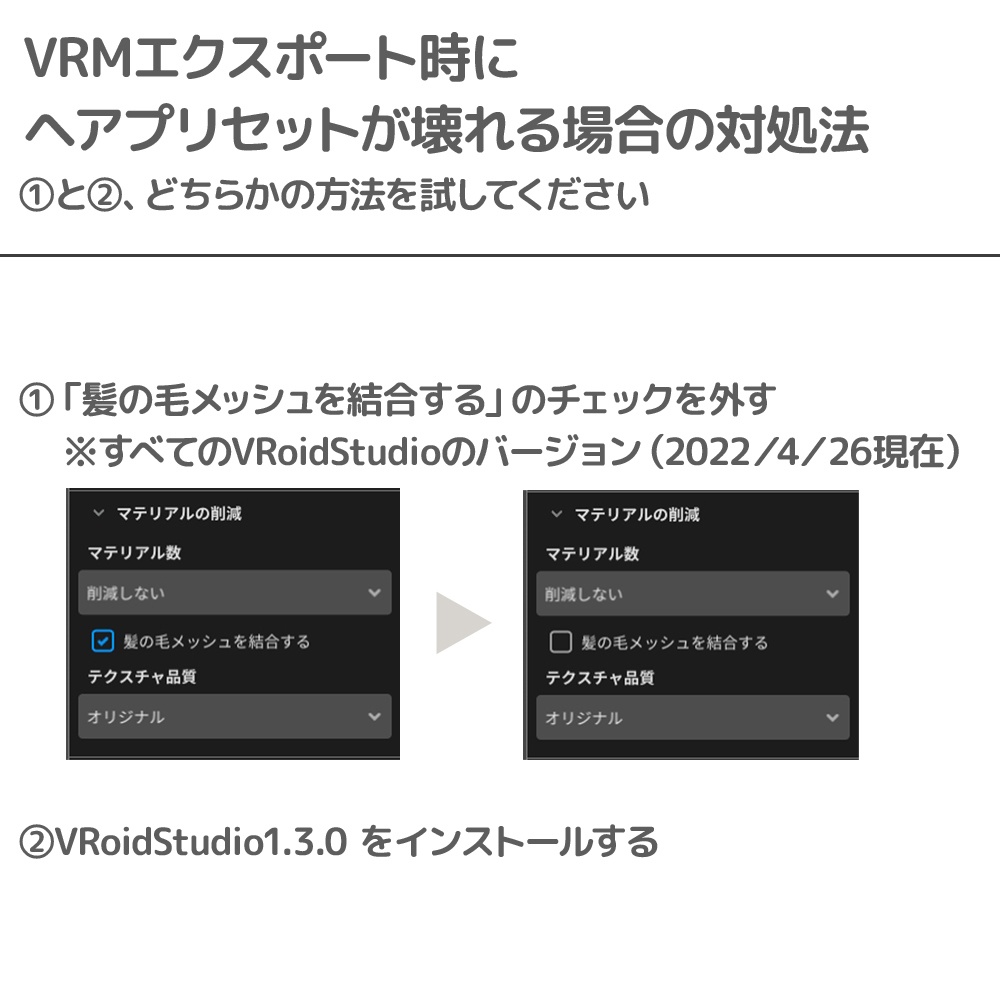 VRMエクスポート時に
ヘアプリセットが壊れる場合の対処法
①と②、どちらかの方法を試してください

①「髪の毛メッシュを結合する」のチェックを外す
※すべてのVRoidStudioのバージョン（2022/4/26現在）

マテリアルの削減
マテリアル数
削減しない
髪の毛メッシュを結合する
テクスチャ品質
オリジナル

マテリアルの削減
マテリアル数
削減しない
髪の毛メッシュを結合する
テクスチャ品質
オリジナル

②VRoidStudio1.3.0 をインストールする